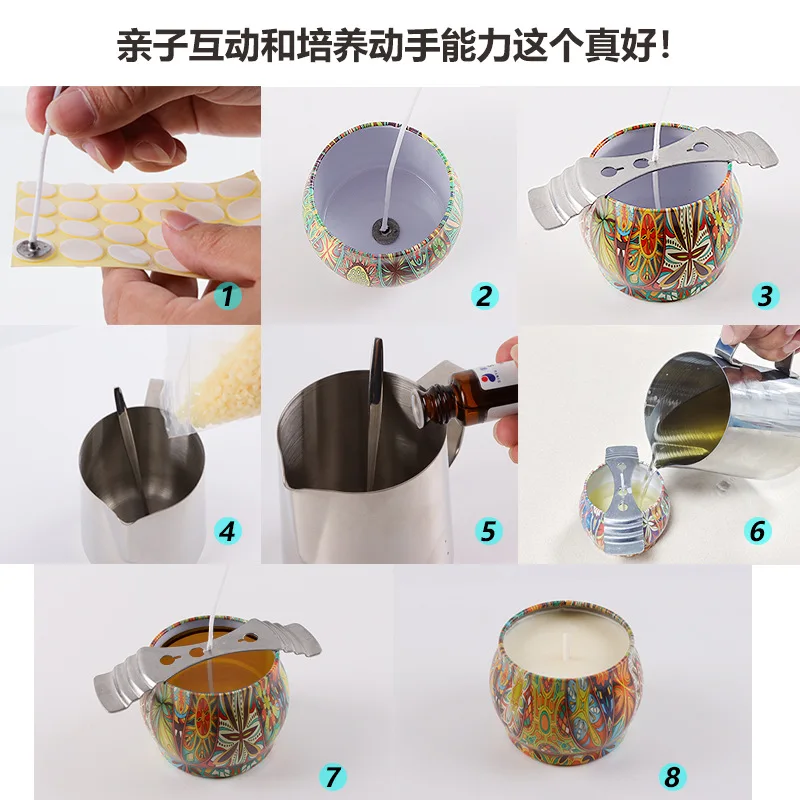 亲子互动和培养动手能力这个真好!

1

2

3

4

5

6

7

8