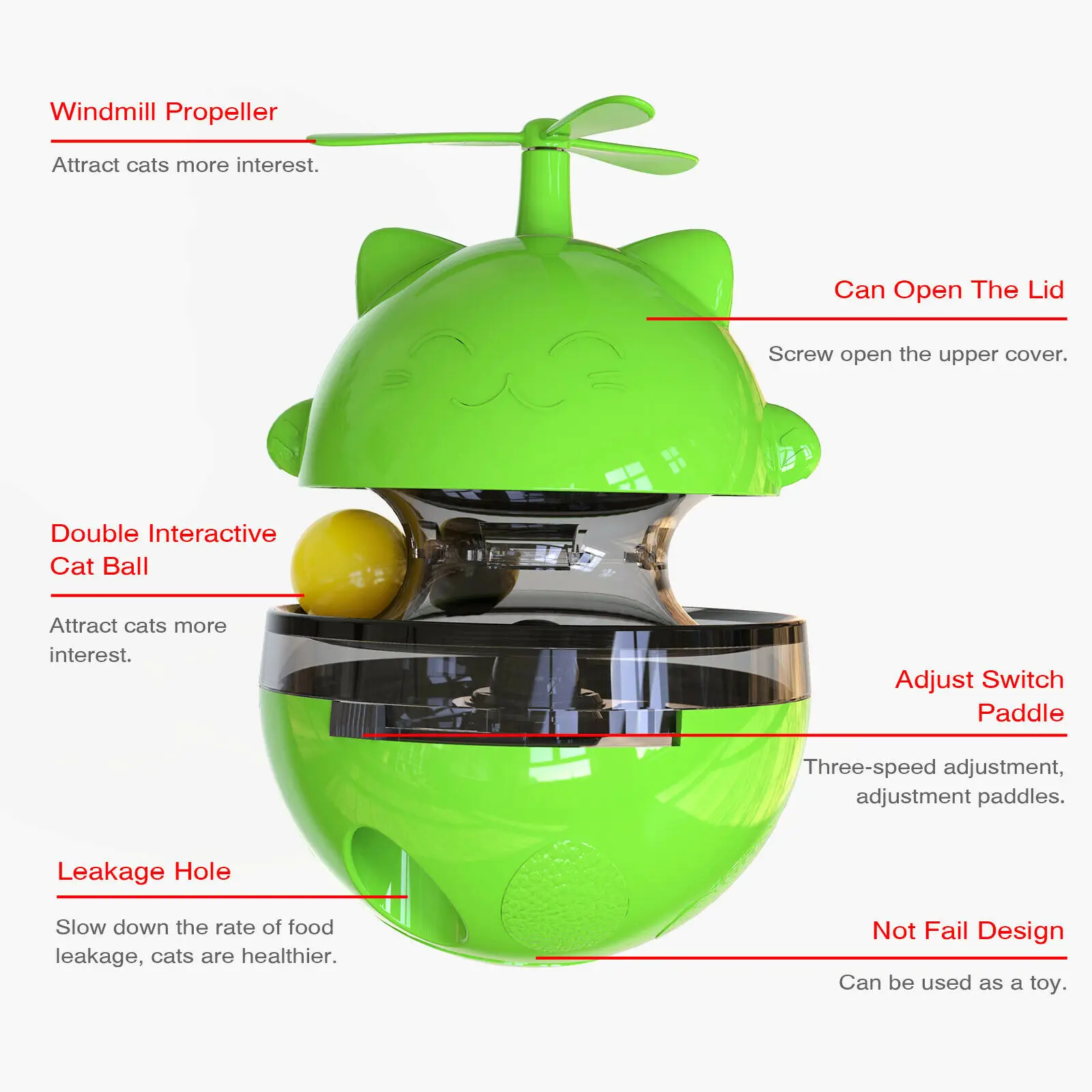 Windmill Propeller

Attract cats more interest.

Can Open The Lid

Screw open the upper cover.

Double Interactive Cat Ball

Attract cats more interest.

Adjust Switch Paddle

Three-speed adjustment, adjustment paddles.

Leakage Hole

Slow down the rate of food leakage, cats are healthier.

Not Fail Design

Can be used as a toy.