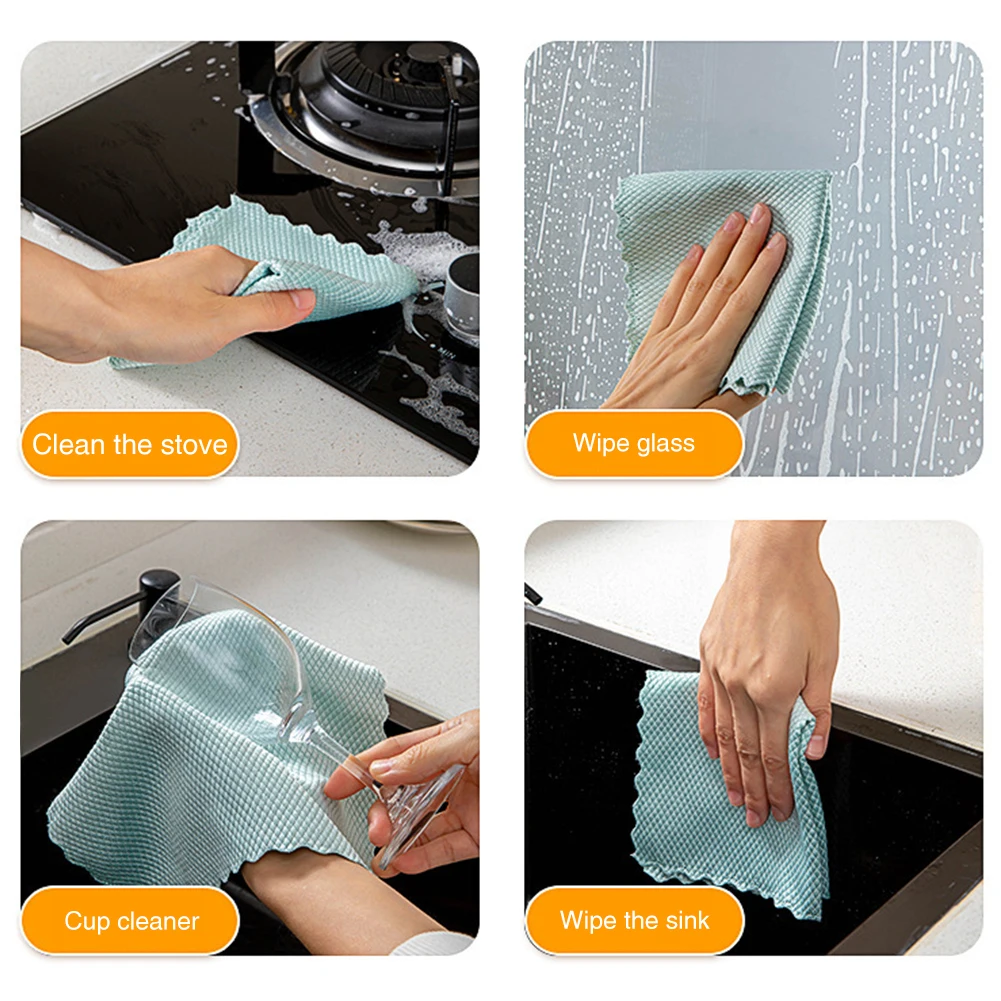 Clean the stove

Wipe glass

Cup cleaner

Wipe the sink