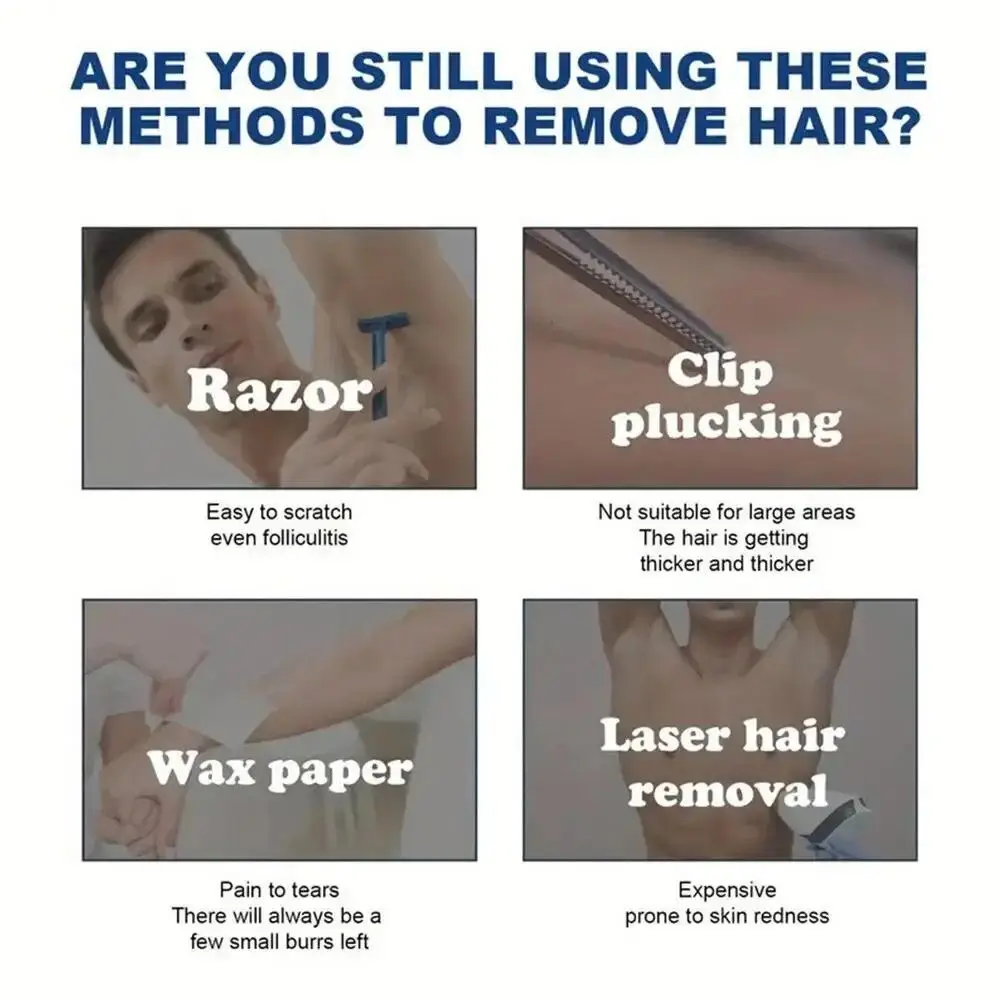 ARE YOU STILL USING THESE METHODS TO REMOVE HAIR?

Razor

Easy to scratch
even folliculitis

Clip plucking

Not suitable for large areas
The hair is getting
thicker and thicker

Wax paper

Pain to tears
There will always be a
few small burrs left

Laser hair removal

Expensive
prone to skin redness