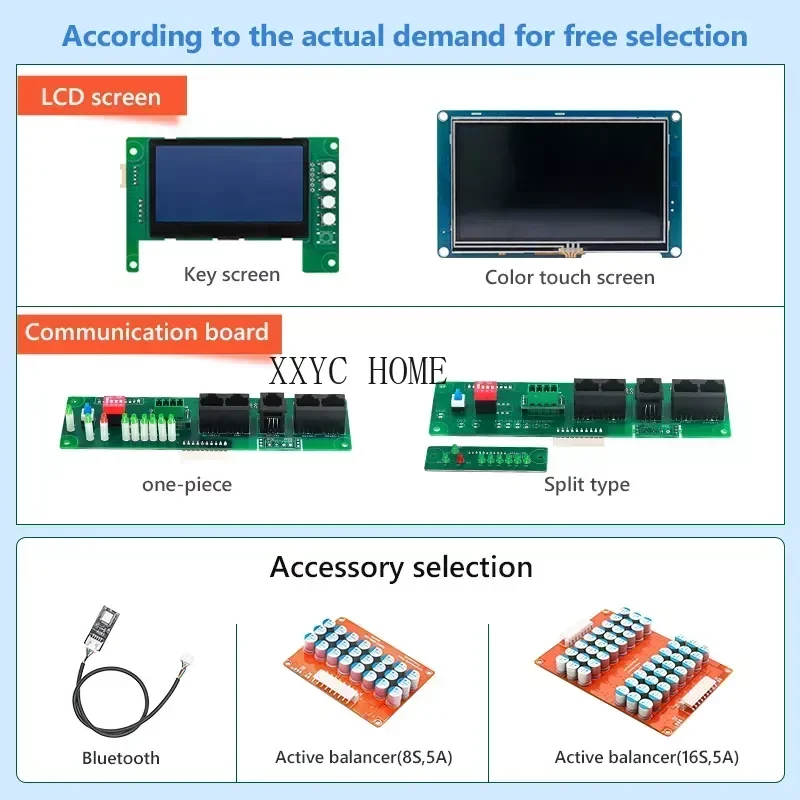 According to the actual demand for free selection

LCD screen

Key screen

Color touch screen

Communication board

XXYC HOME

one-piece

Split type

Accessory selection

Bluetooth

Active balancer(8S,5A)

Active balancer(16S,5A)