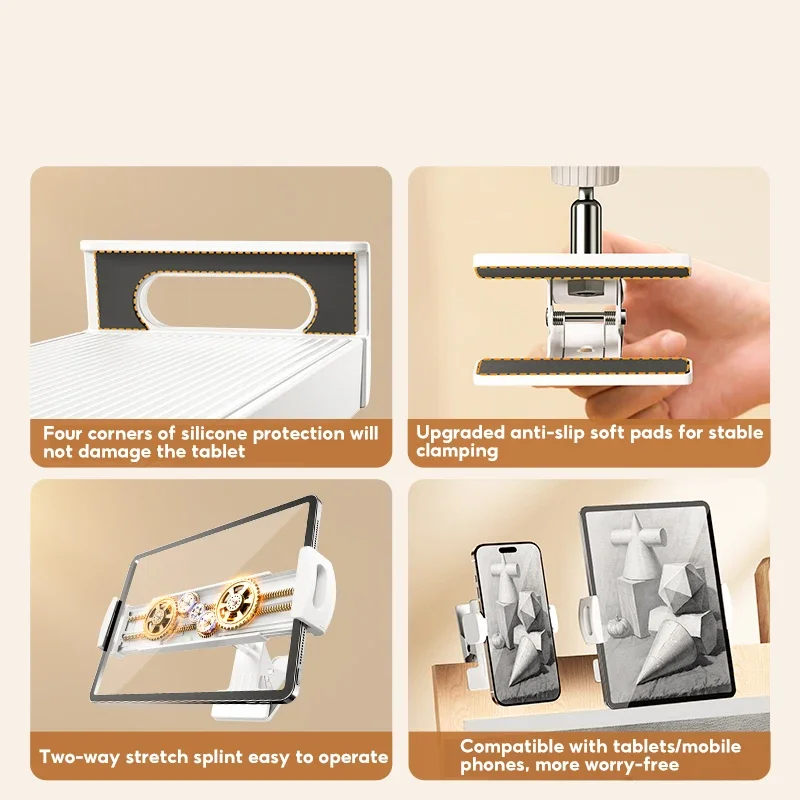 Four corners of silicone protection will not damage the tablet

Upgraded anti-slip soft pads for stable clamping

Two-way stretch splint easy to operate

Compatible with tablets/mobile phones, more worry-free