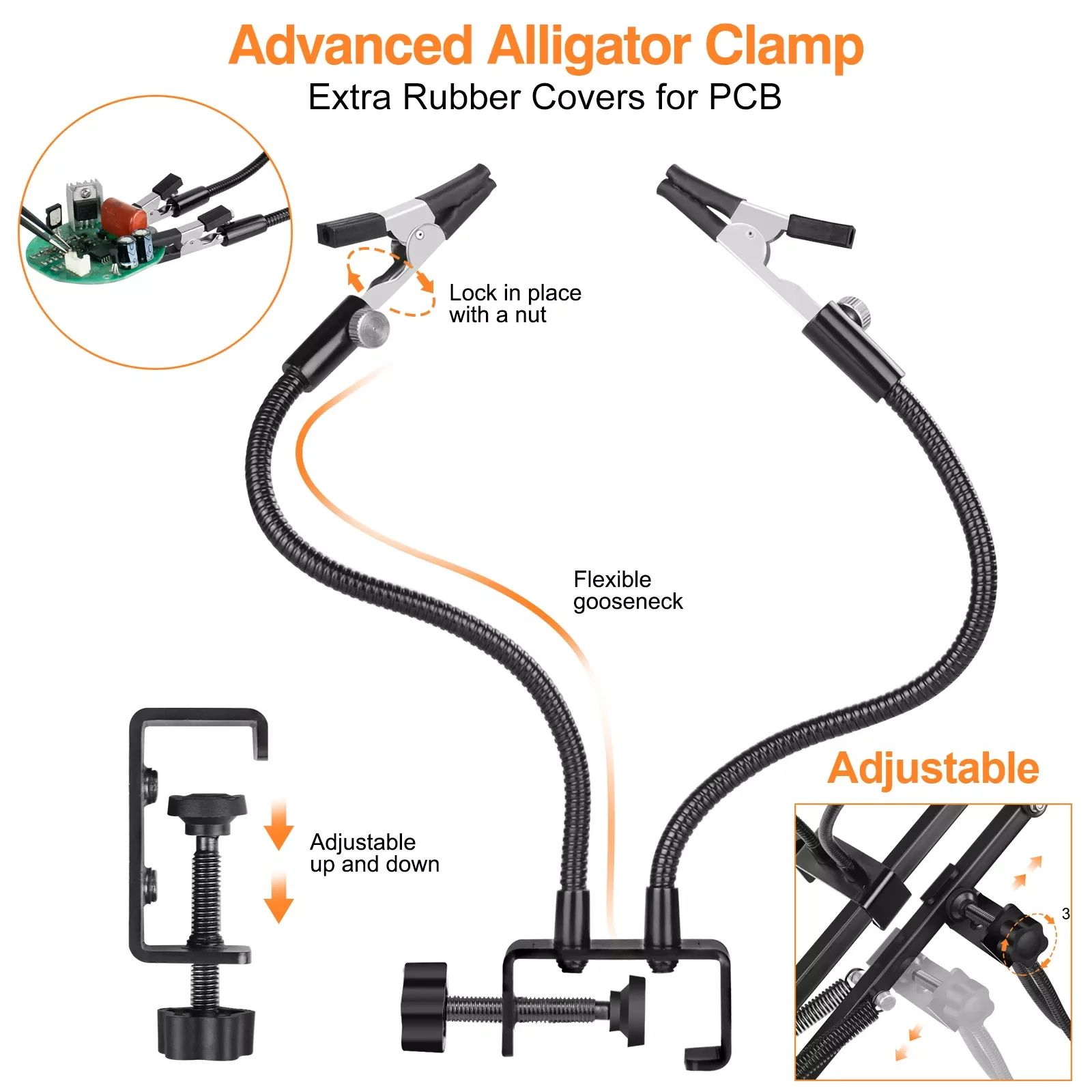 Advanced Alligator Clamp
Extra Rubber Covers for PCB

Lock in place with a nut

Flexible gooseneck

Adjustable up and down

Adjustable

3