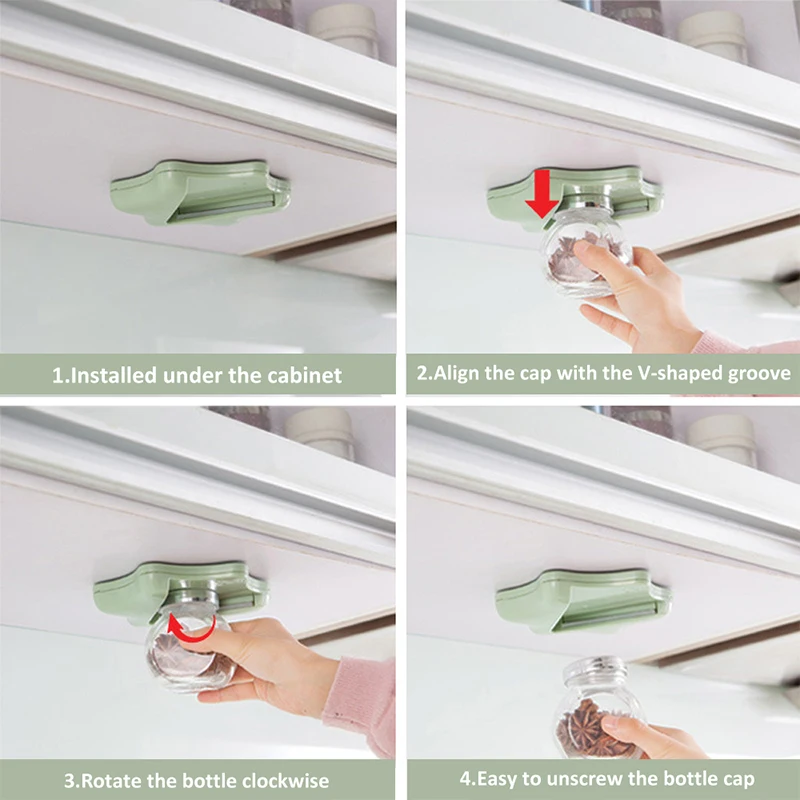 1.Installed under the cabinet

2.Align the cap with the V-shaped groove

3.Rotate the bottle clockwise

4.Easy to unscrew the bottle cap