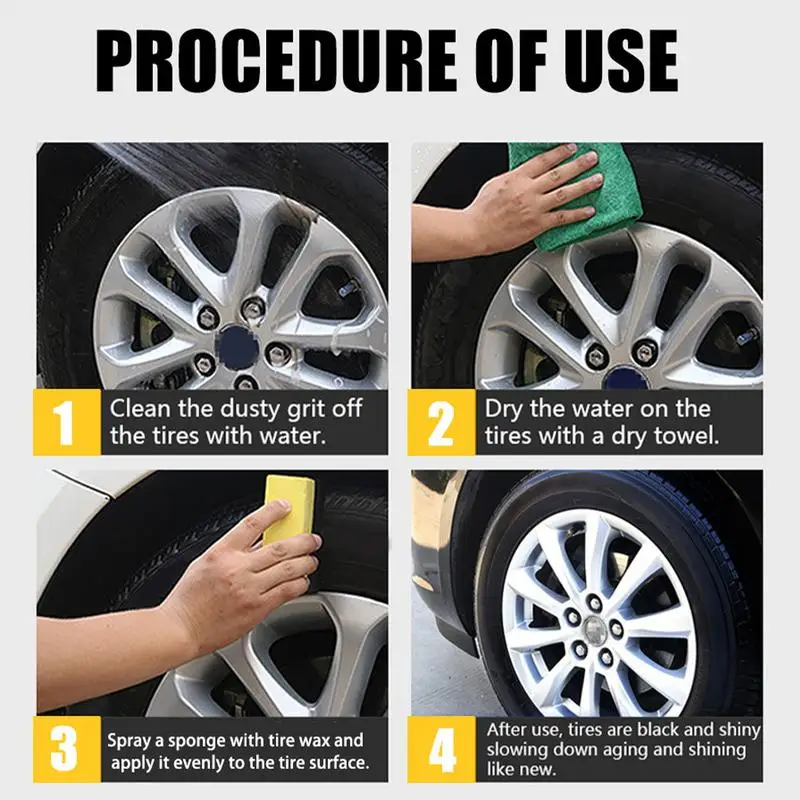 PROCEDURE OF USE

1 Clean the dusty grit off the tires with water.

2 Dry the water on the tires with a dry towel.

3 Spray a sponge with tire wax and apply it evenly to the tire surface.

4 After use, tires are black and shiny slowing down aging and shining like new.