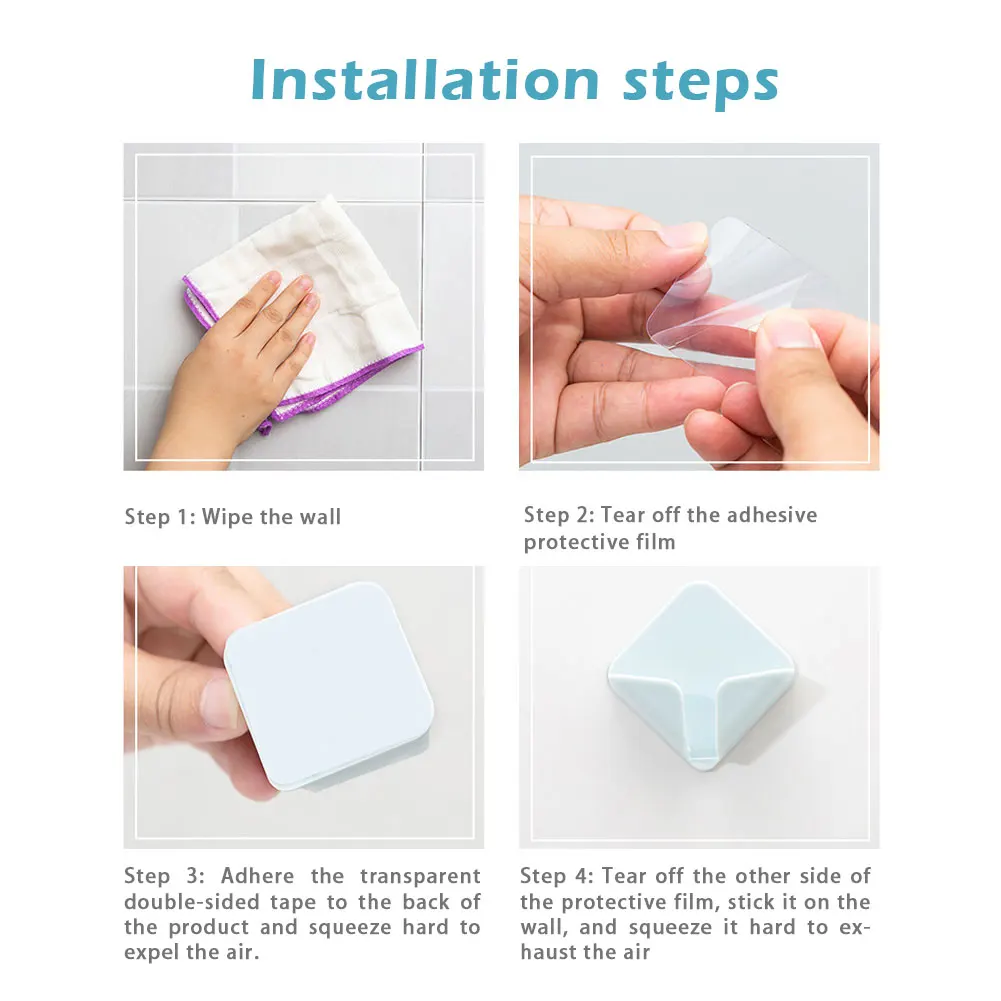 Installation steps

Step 1: Wipe the wall

Step 2: Tear off the adhesive protective film

Step 3: Adhere the transparent double-sided tape to the back of the product and squeeze hard to expel the air.

Step 4: Tear off the other side of the protective film, stick it on the wall, and squeeze it hard to exhaust the air