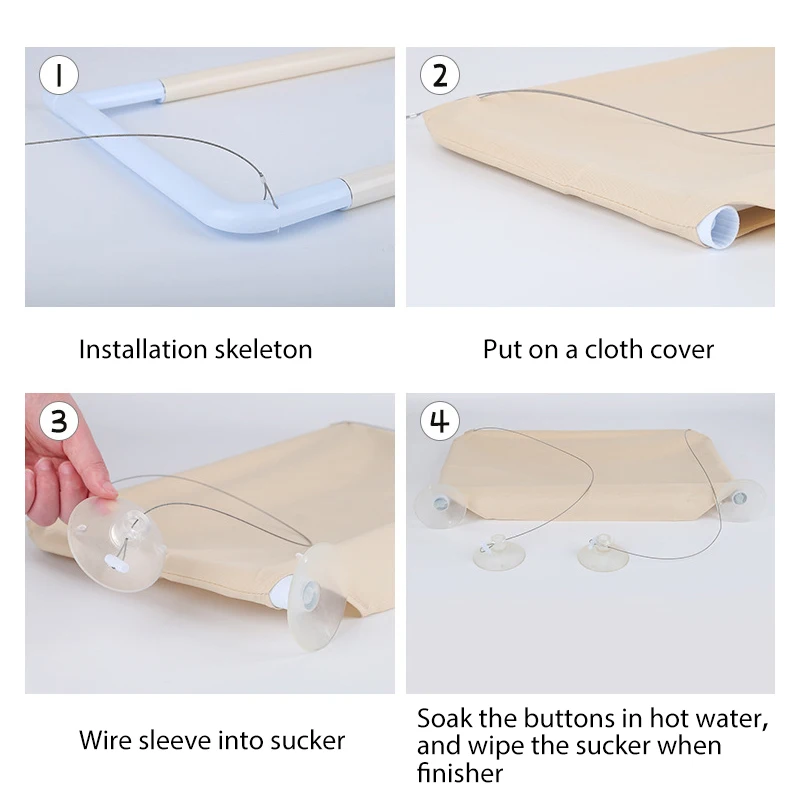 1

Installation skeleton

2

Put on a cloth cover

3

Wire sleeve into sucker

4

Soak the buttons in hot water, and wipe the sucker when finisher