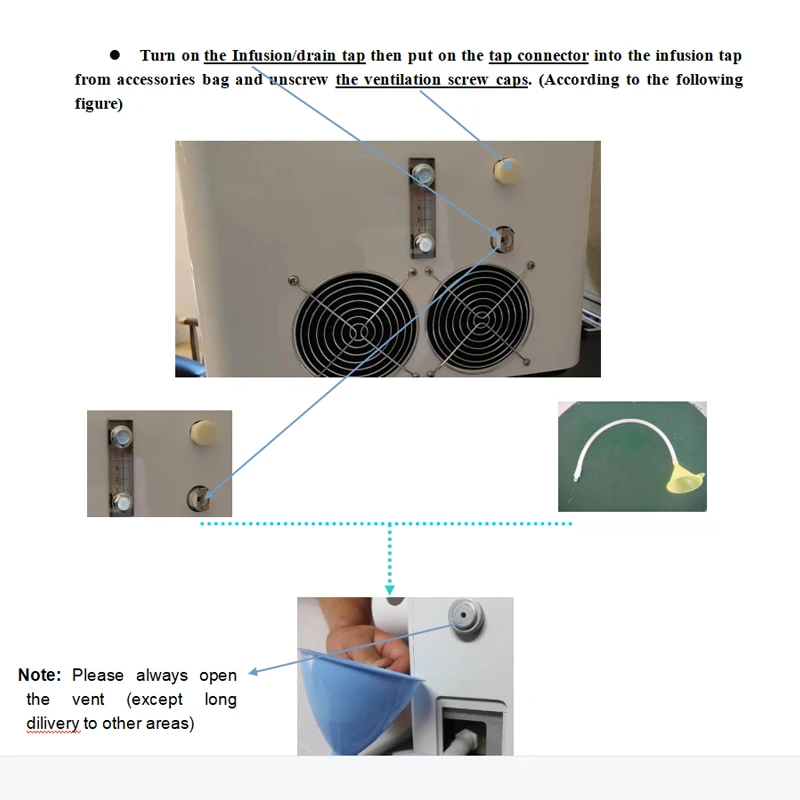 ● Turn on the Infusion/drain tap then put on the tap connector into the infusion tap from accessories bag and unscrew the ventilation screw caps. (According to the following figure)

Note: Please always open the vent (except long dilivery to other areas)