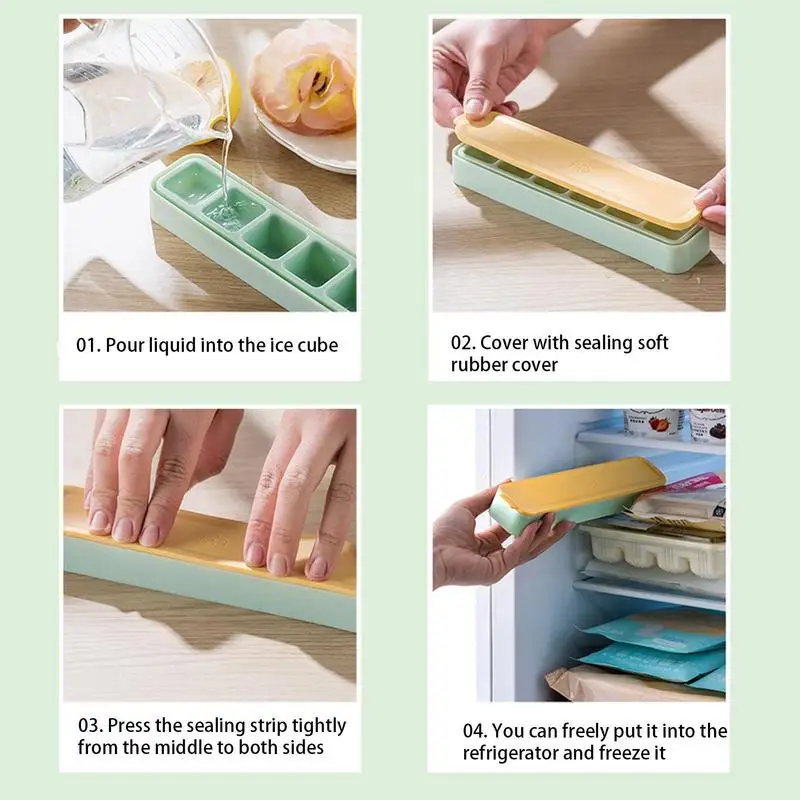 01. Pour liquid into the ice cube

02. Cover with sealing soft rubber cover

03. Press the sealing strip tightly from the middle to both sides

04. You can freely put it into the refrigerator and freeze it