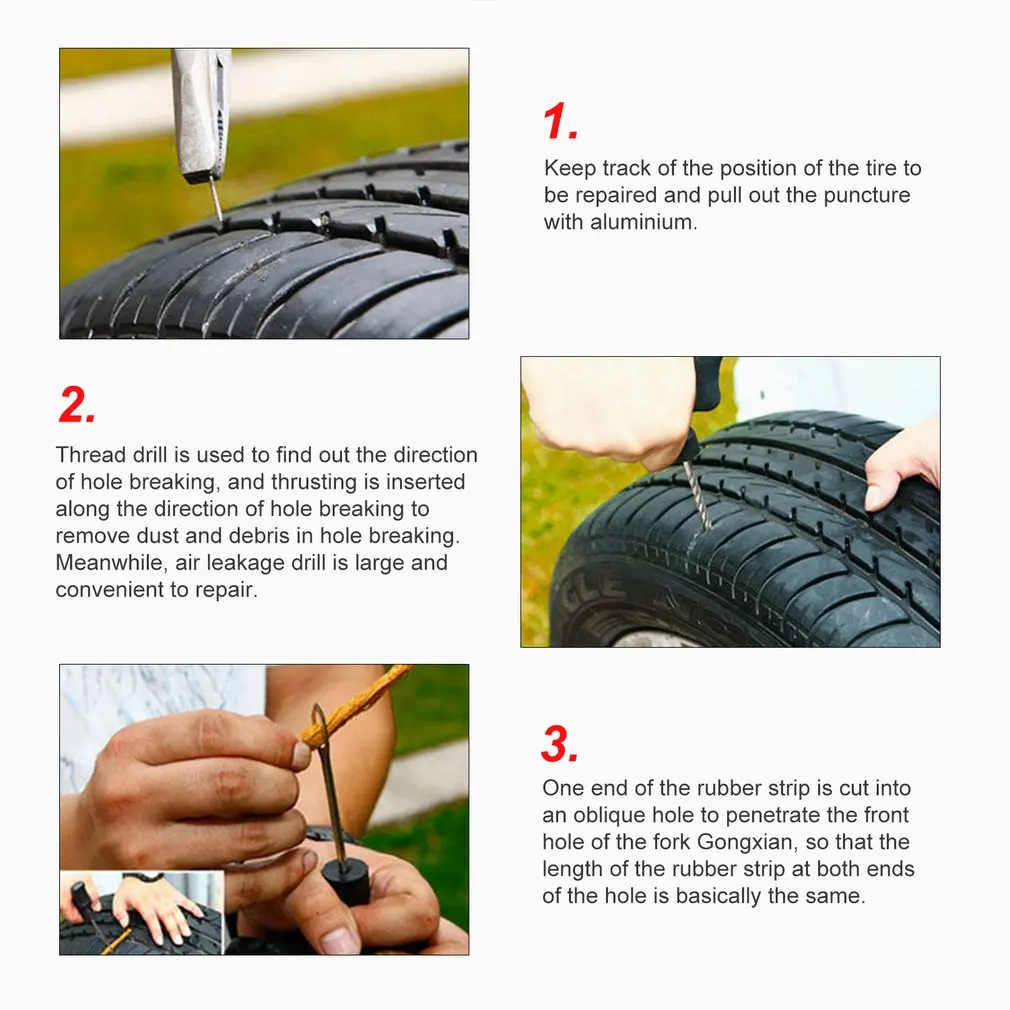 1.

Keep track of the position of the tire to be repaired and pull out the puncture with aluminium.

2.

Thread drill is used to find out the direction of hole breaking, and thrusting is inserted along the direction of hole breaking to remove dust and debris in hole breaking. Meanwhile, air leakage drill is large and convenient to repair.

3.

One end of the rubber strip is cut into an oblique hole to penetrate the front hole of the fork Gongxian, so that the length of the rubber strip at both ends of the hole is basically the same.