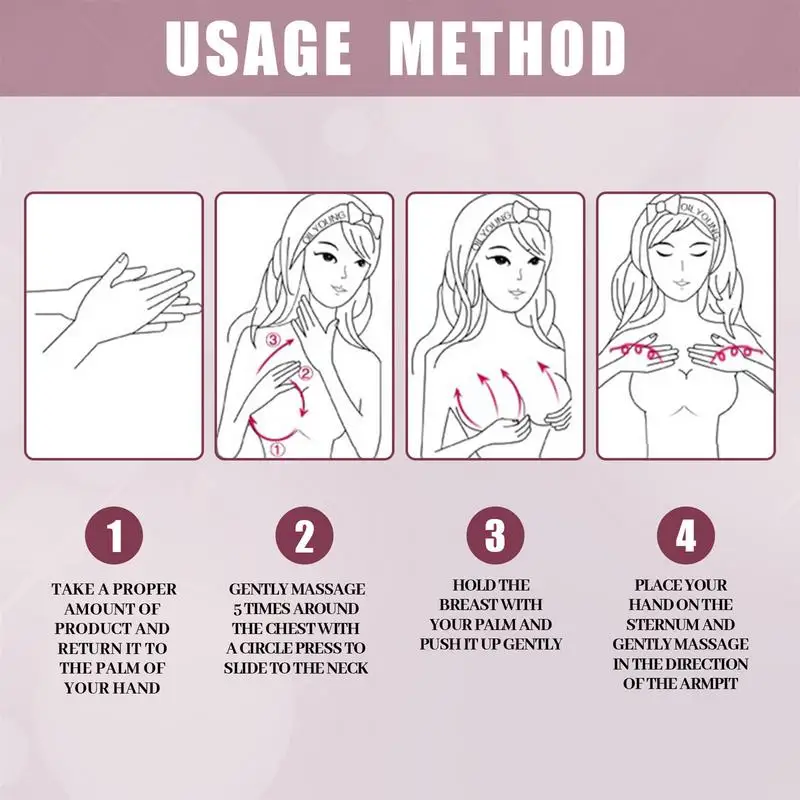 USAGE METHOD

OIL YOUNG

③

②

①

OIL YOUNG

OIL YOUNG

1

TAKE A PROPER AMOUNT OF PRODUCT AND RETURN IT TO THE PALM OF YOUR HAND

2

GENTLY MASSAGE 5 TIMES AROUND THE CHEST WITH A CIRCLE PRESS TO SLIDE TO THE NECK

3

HOLD THE BREAST WITH YOUR PALM AND PUSH IT UP GENTLY

4

PLACE YOUR HAND ON THE STERNUM AND GENTLY MASSAGE IN THE DIRECTION OF THE ARMPIT