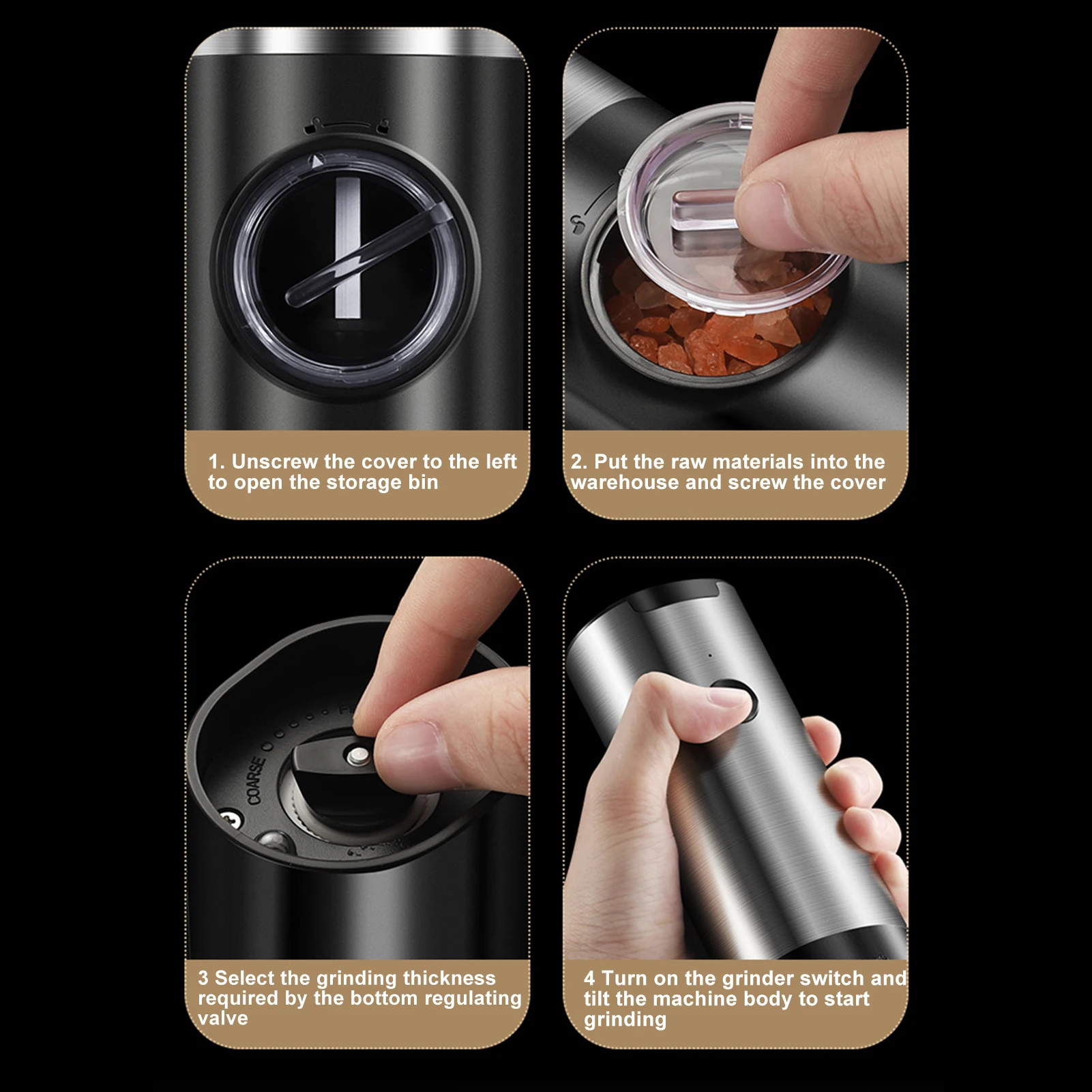 1. Unscrew the cover to the left to open the storage bin

2. Put the raw materials into the warehouse and screw the cover

COARSE

3 Select the grinding thickness required by the bottom regulating valve

4 Turn on the grinder switch and tilt the machine body to start grinding