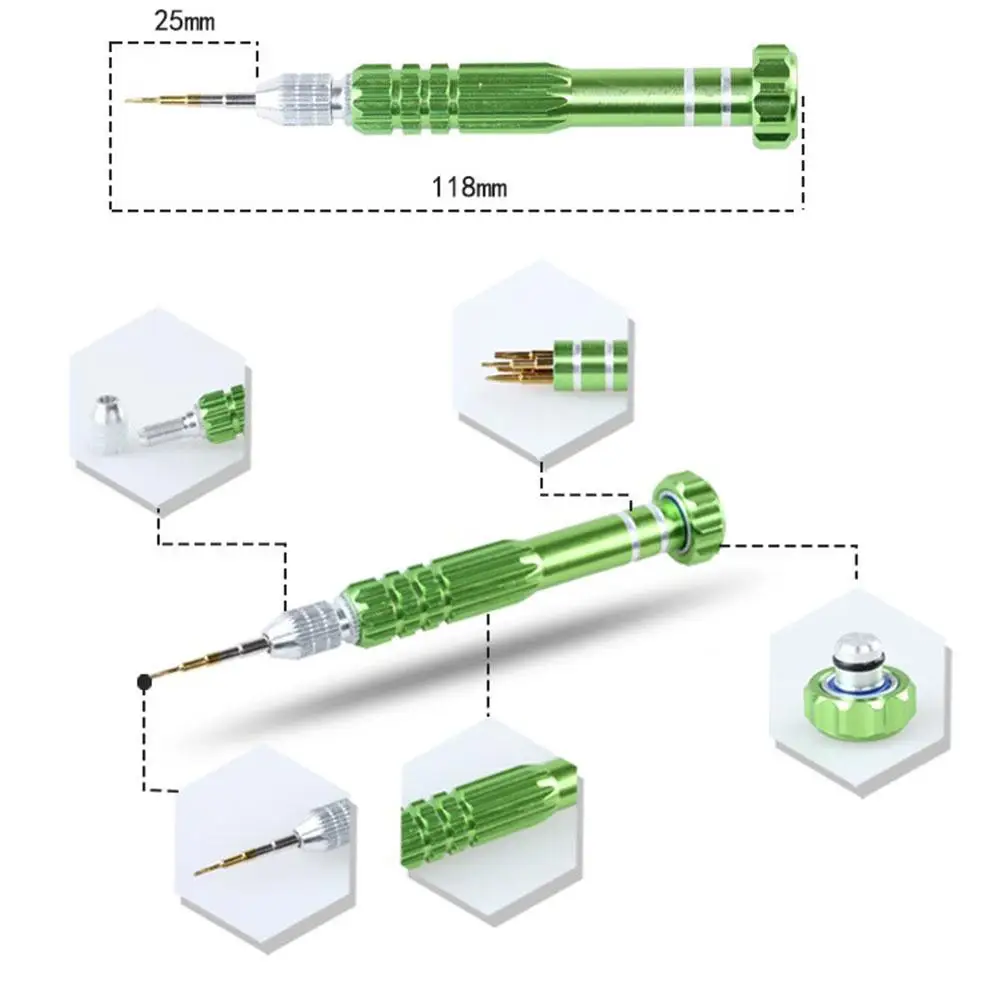 25mm

118mm