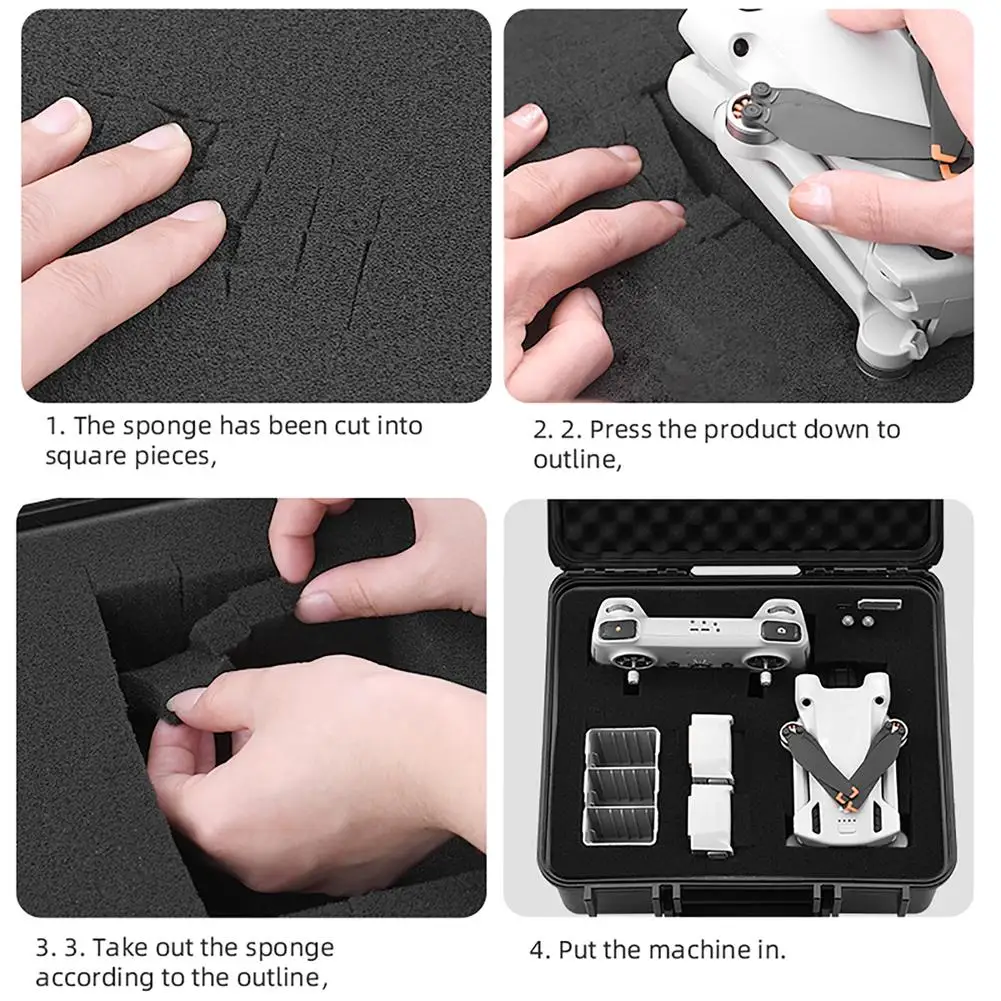 1. The sponge has been cut into square pieces,

2. 2. Press the product down to outline,

3. 3. Take out the sponge according to the outline,

4. Put the machine in.