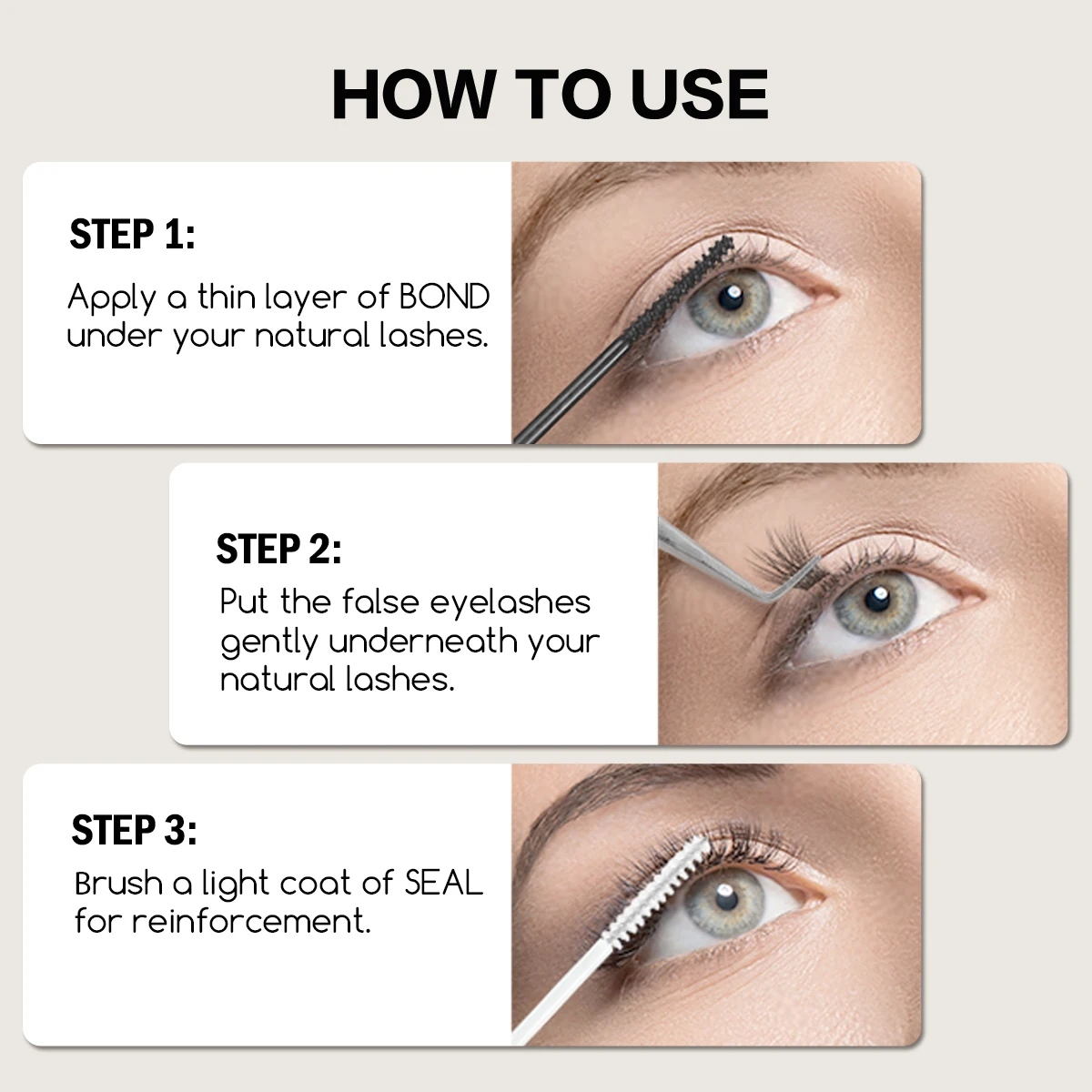 HOW TO USE

STEP 1:
Apply a thin layer of BOND under your natural lashes.

STEP 2:
Put the false eyelashes gently underneath your natural lashes.

STEP 3:
Brush a light coat of SEAL for reinforcement.