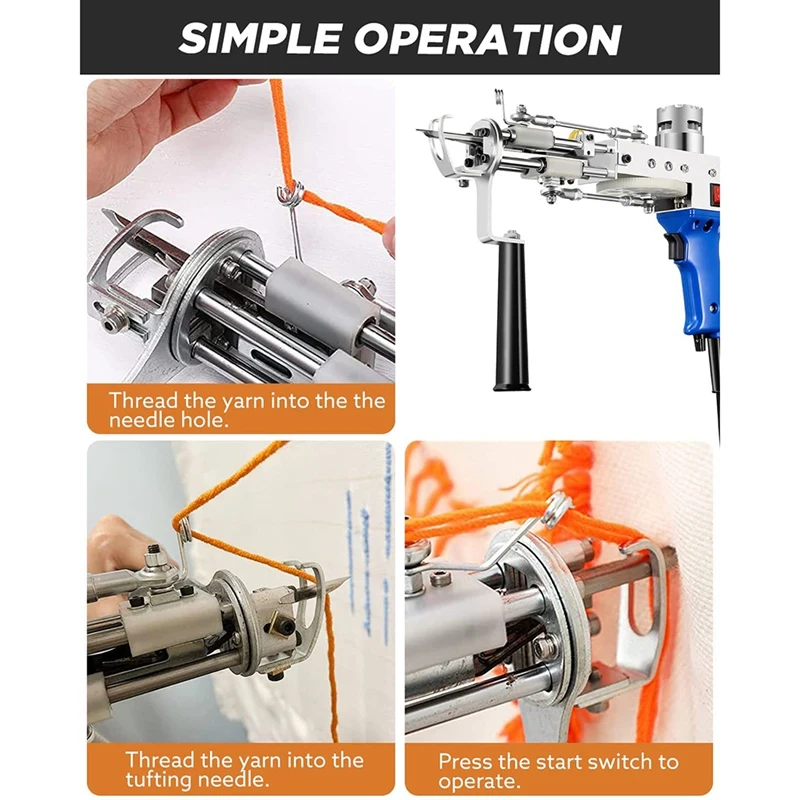 SIMPLE OPERATION

Thread the yarn into the the needle hole.

Thread the yarn into the tufting needle.

Press the start switch to operate.