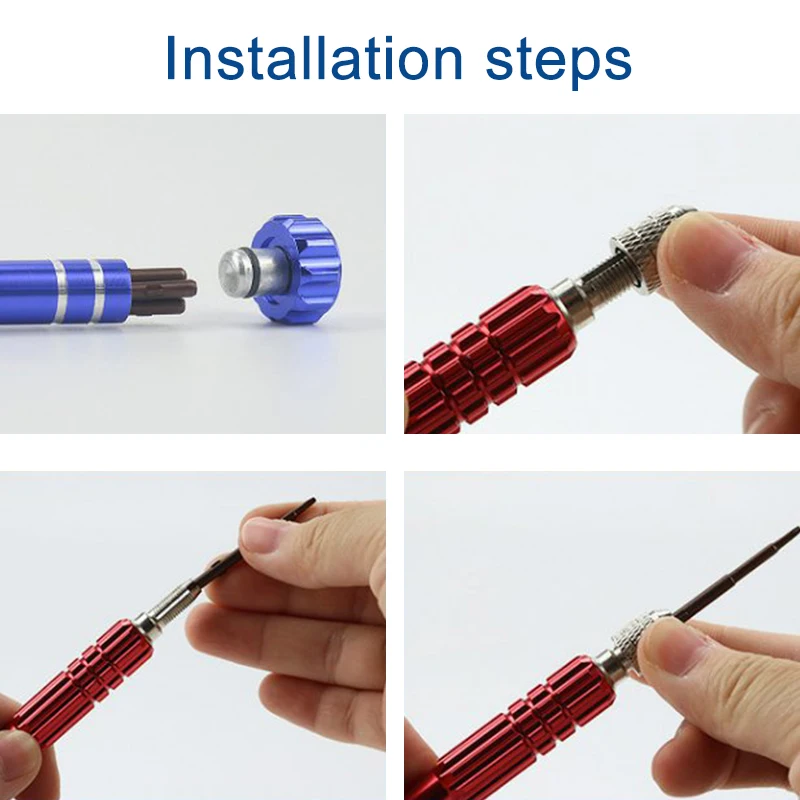 Installation steps