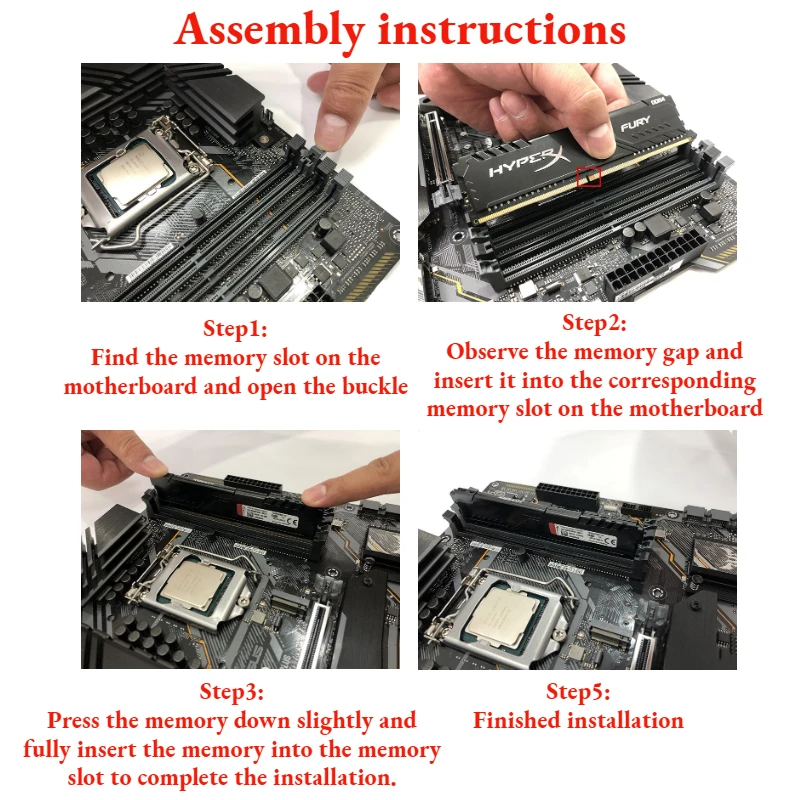 Assembly instructions

HYPERX FURY DDR4

Step1:
Find the memory slot on the motherboard and open the buckle

Step2:
Observe the memory gap and insert it into the corresponding memory slot on the motherboard

Step3:
Press the memory down slightly and fully insert the memory into the memory slot to complete the installation.

Step5:
Finished installation