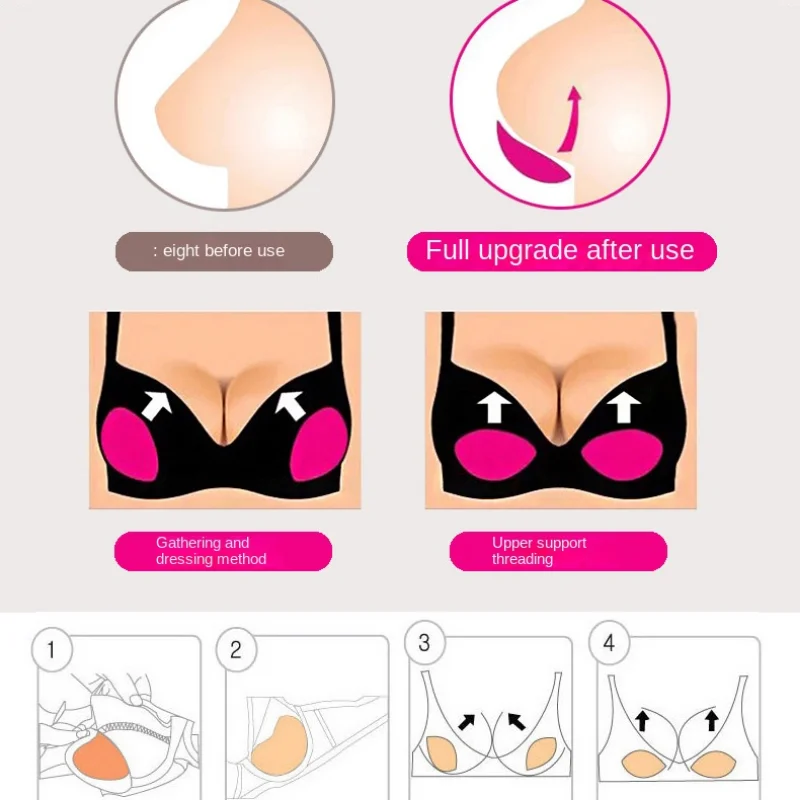 : eight before use

Full upgrade after use

Gathering and dressing method

Upper support threading

1

2

3

4