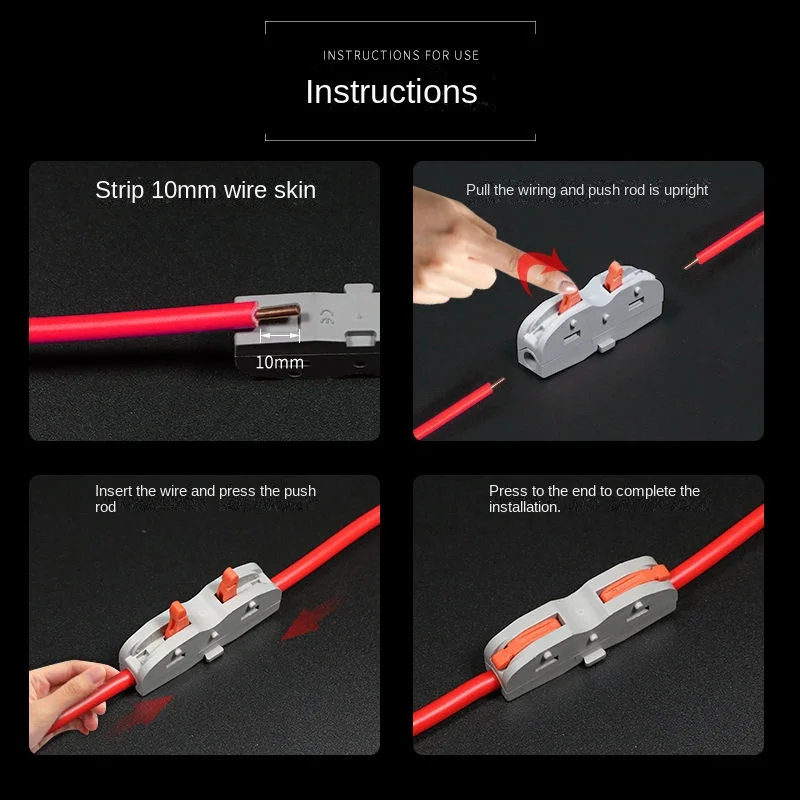 INSTRUCTIONS FOR USE

Instructions

Strip 10mm wire skin

10mm

Pull the wiring and push rod is upright

Insert the wire and press the push rod

Press to the end to complete the installation.