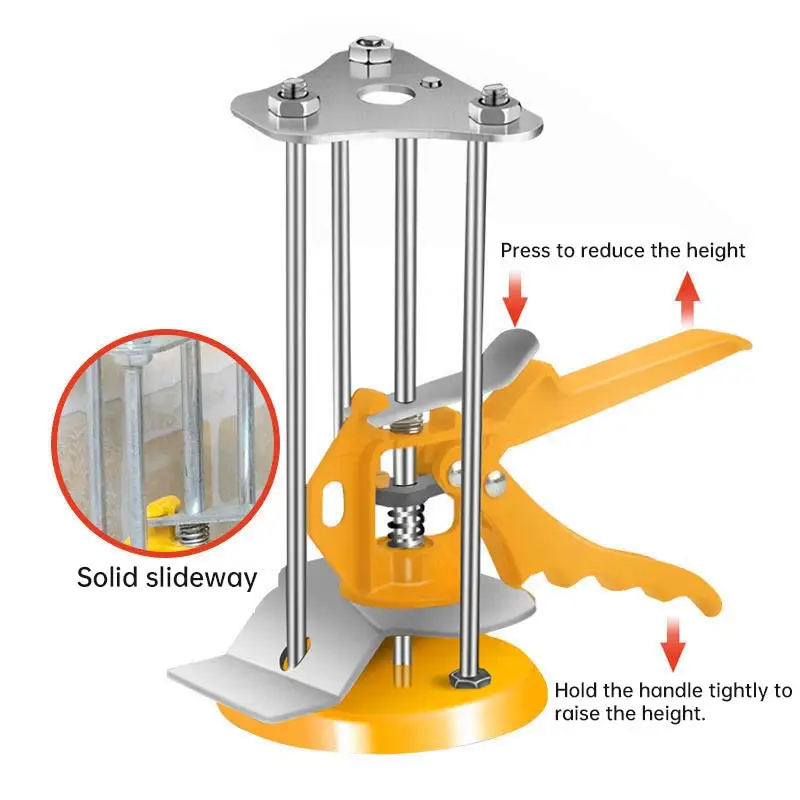 Press to reduce the height

Solid slideway

Hold the handle tightly to raise the height.