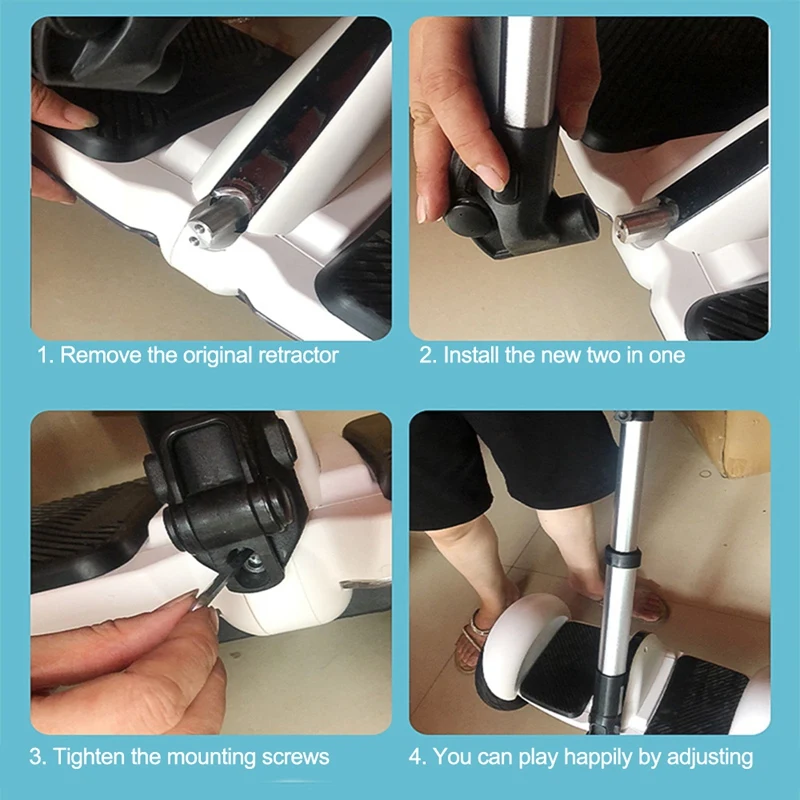 1. Remove the original retractor

2. Install the new two in one

3. Tighten the mounting screws

4. You can play happily by adjusting