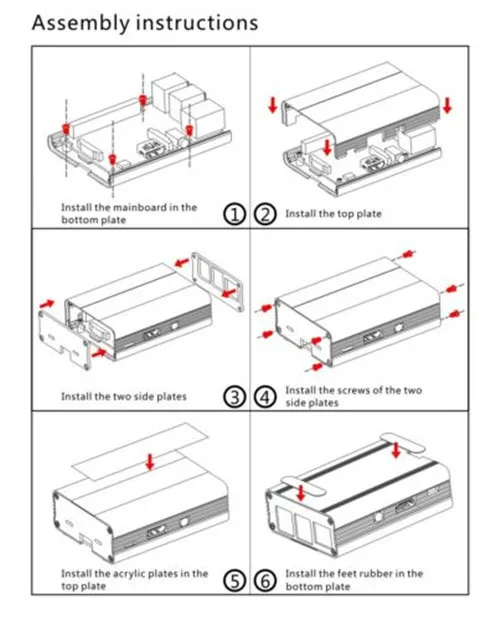 Assembly instructions

Install the mainboard in the bottom plate

①

②

Install the top plate

Install the two side plates

③

④

Install the screws of the two side plates

Install the acrylic plates in the top plate

⑤

⑥

Install the feet rubber in the bottom plate