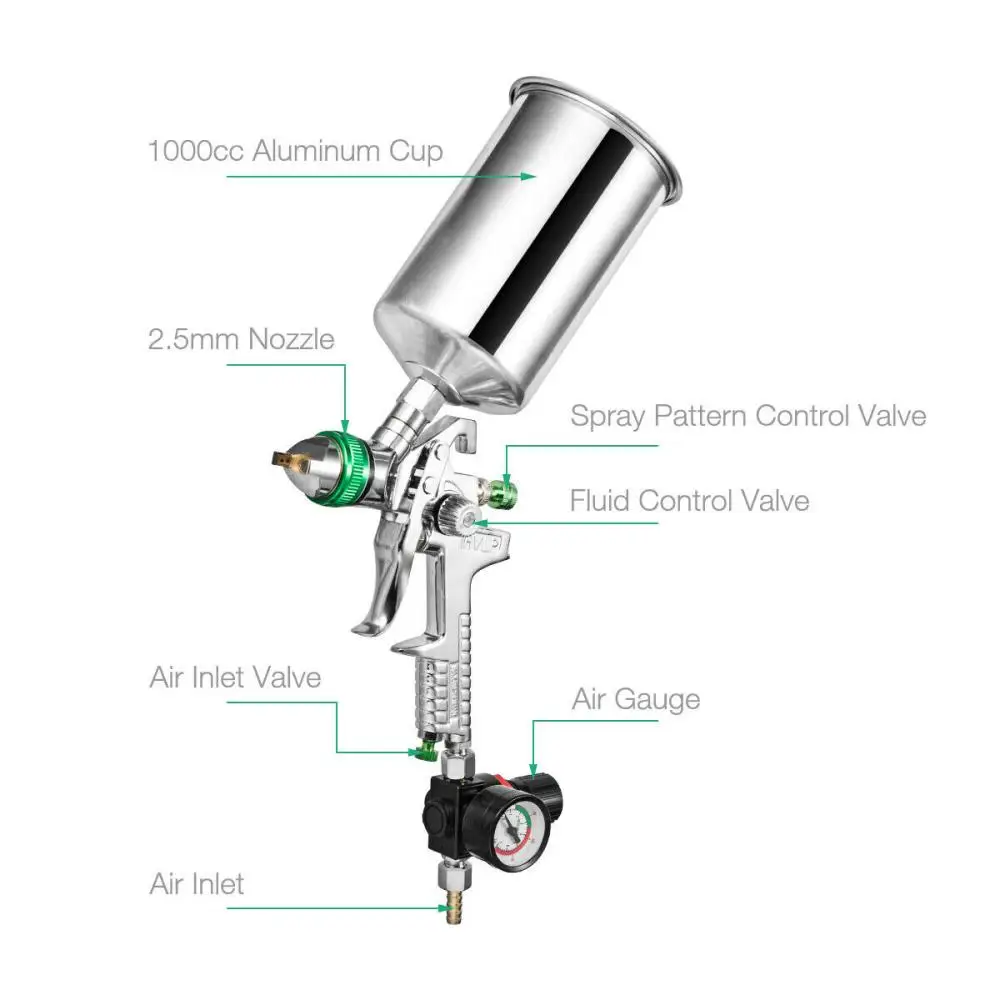 1000cc Aluminum Cup

2.5mm Nozzle

Spray Pattern Control Valve

Fluid Control Valve

HVLP

Air Inlet Valve

Air Gauge

Air Inlet