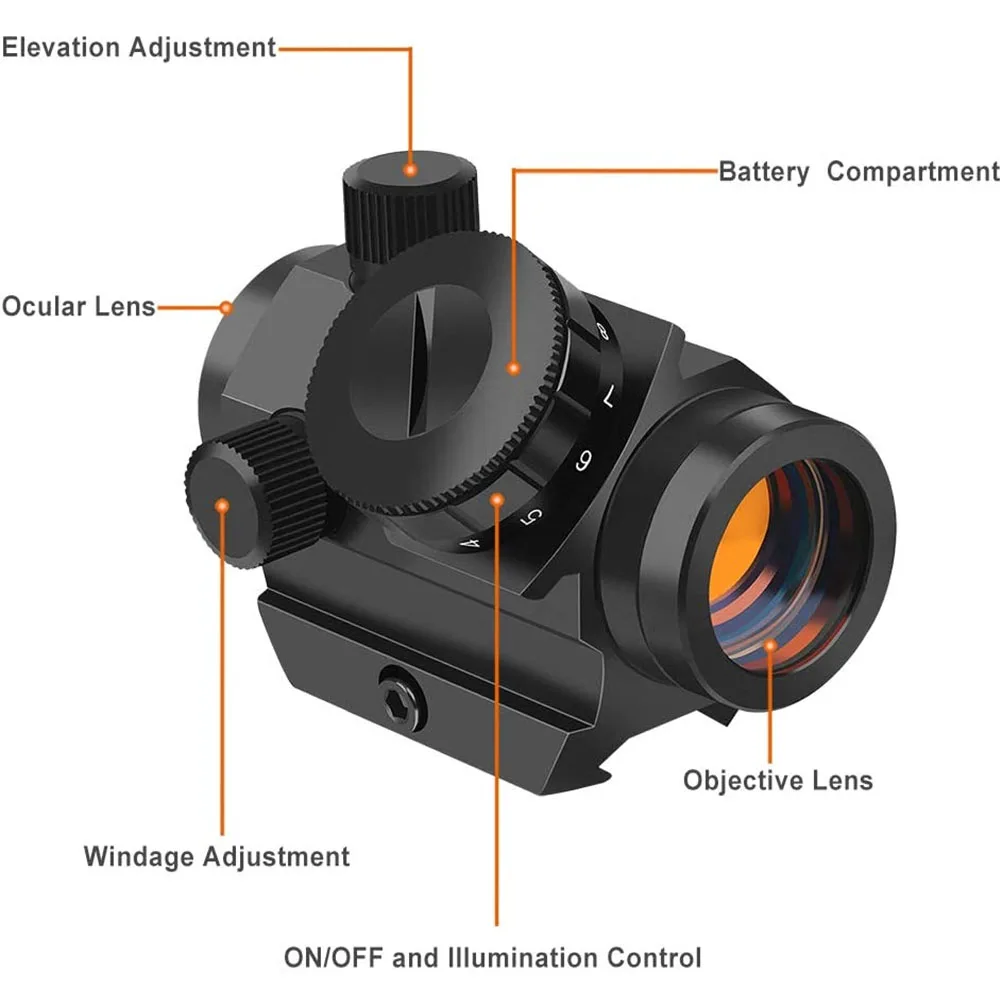 Elevation Adjustment

Battery Compartment

Ocular Lens

8

7

6

5

4

Objective Lens

Windage Adjustment

ON/OFF and Illumination Control