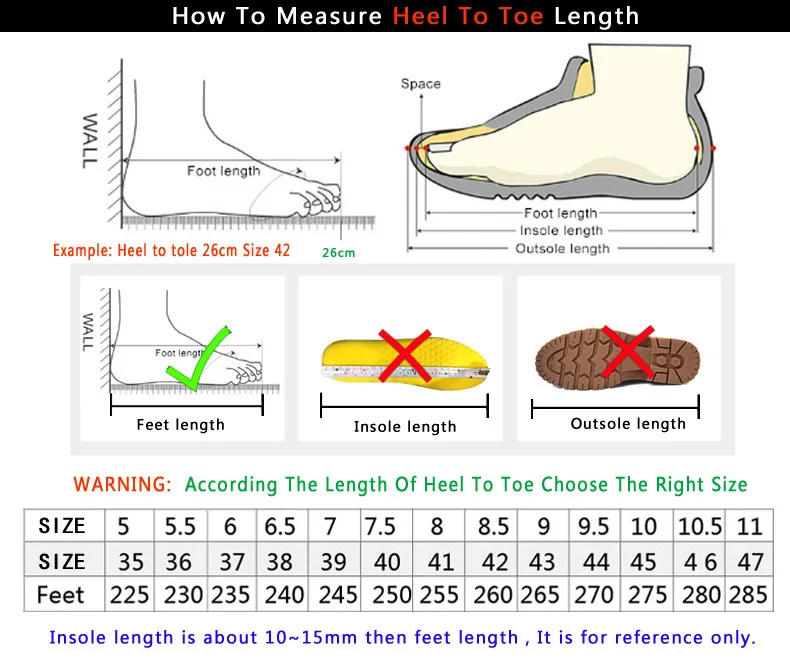 How To Measure Heel To Toe Length

WALL

Foot length

Example: Heel to tole 26cm Size 42

26cm

Space

Foot length
Insole length
Outsole length

WALL

Foot length

Feet length

Insole length

Outsole length

WARNING: According The Length Of Heel To Toe Choose The Right Size

| SIZE | 5 | 5.5 | 6 | 6.5 | 7 | 7.5 | 8 | 8.5 | 9 | 9.5 | 10 | 10.5 | 11 |
|---|---|---|---|---|---|---|---|---|---|---|---|---|---|
| SIZE | 35 | 36 | 37 | 38 | 39 | 40 | 41 | 42 | 43 | 44 | 45 | 4 6 | 47 |
| Feet | 225 | 230 | 235 | 240 | 245 | 250 | 255 | 260 | 265 | 270 | 275 | 280 | 285 |

Insole length is about 10~15mm then feet length , It is for reference only.