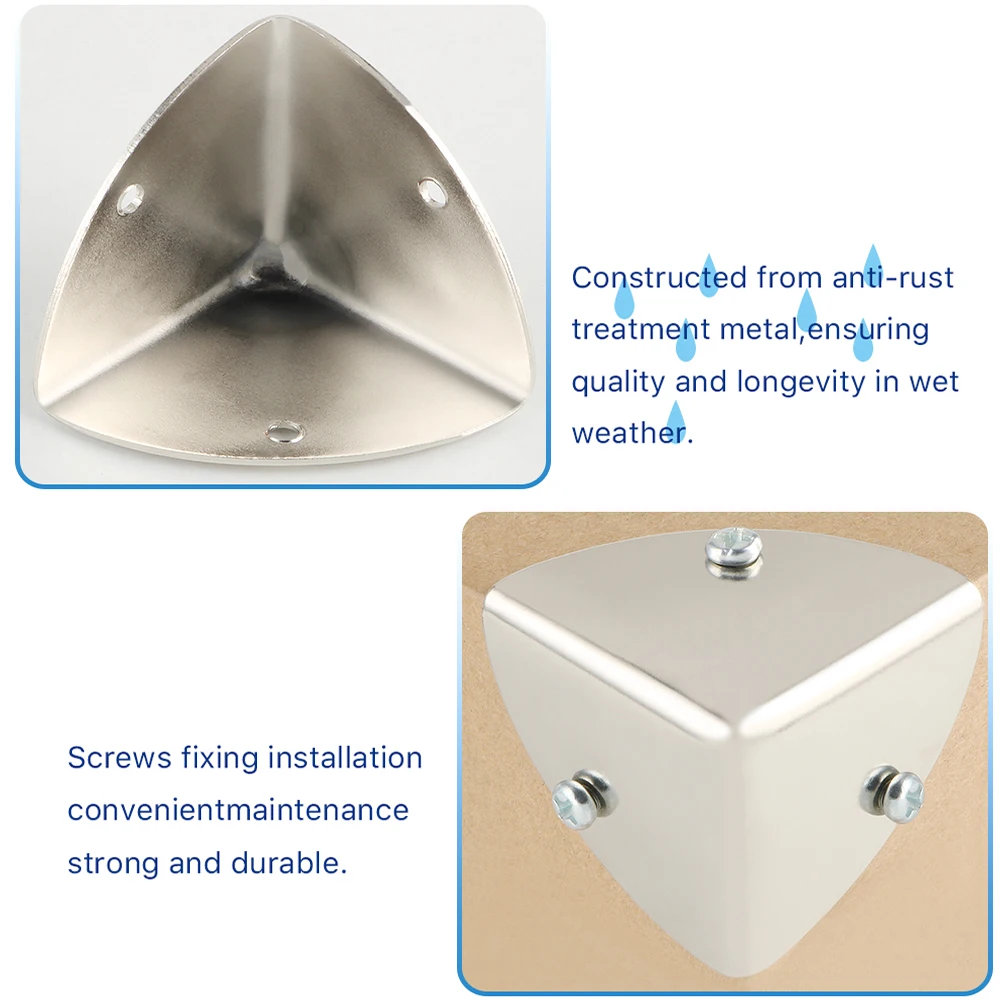 Constructed from anti-rust treatment metal,ensuring quality and longevity in wet weather.

Screws fixing installation convenientmaintenance strong and durable.