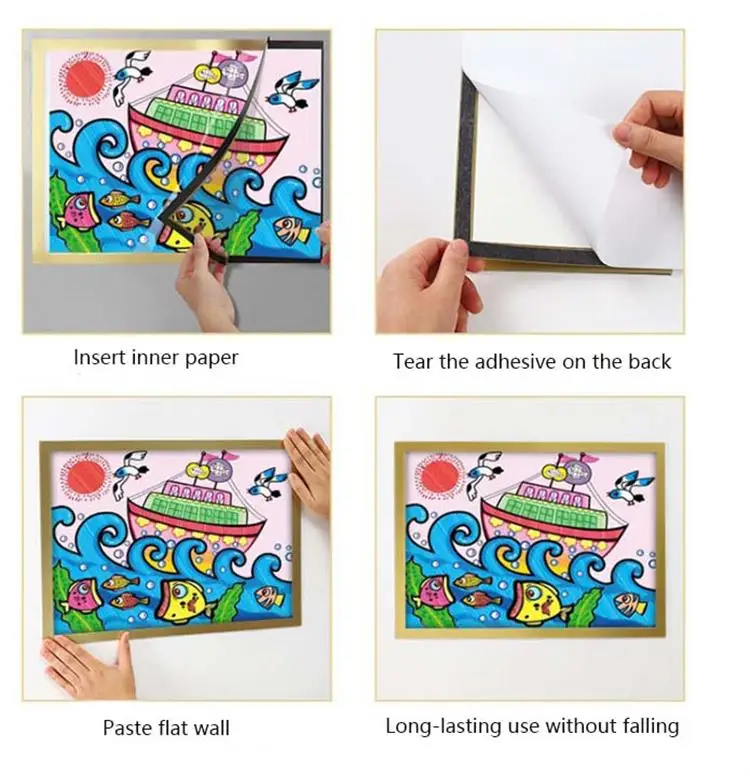 Insert inner paper

Tear the adhesive on the back

Paste flat wall

Long-lasting use without falling