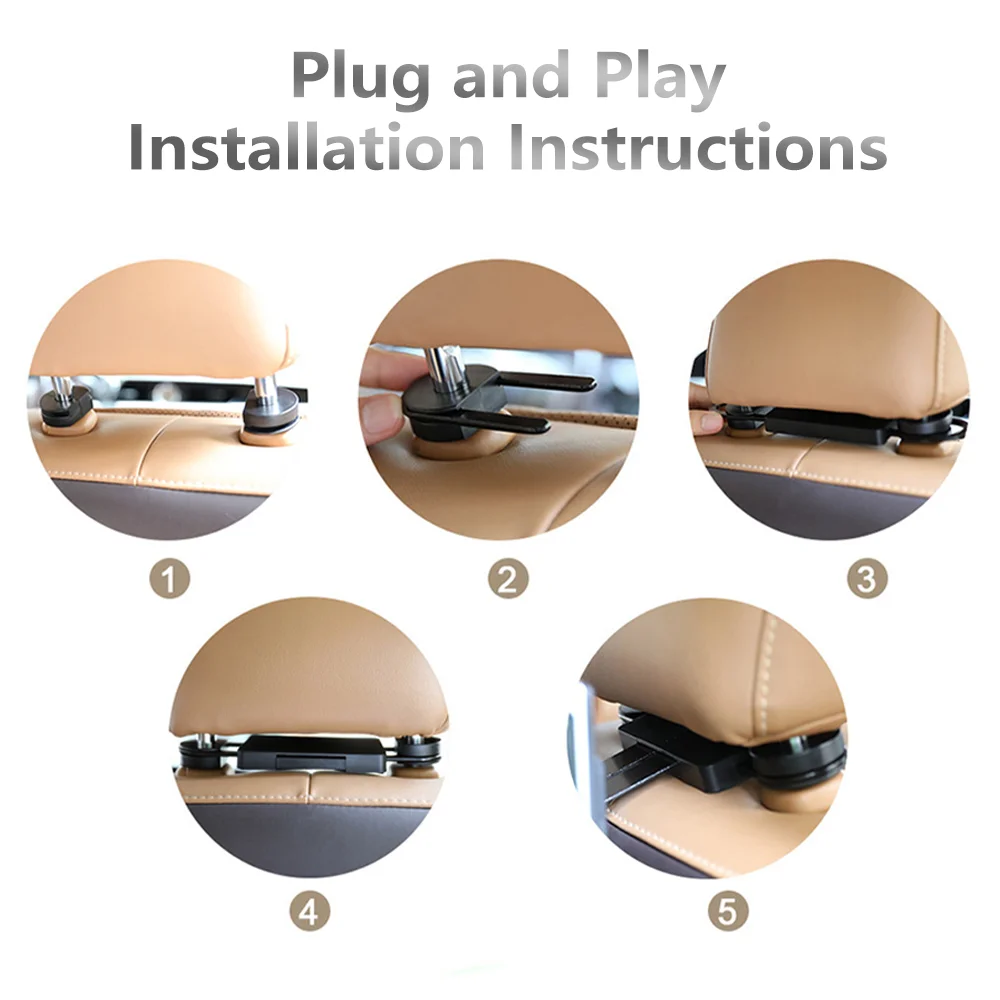 Plug and Play
Installation Instructions

1

2

3

4

5