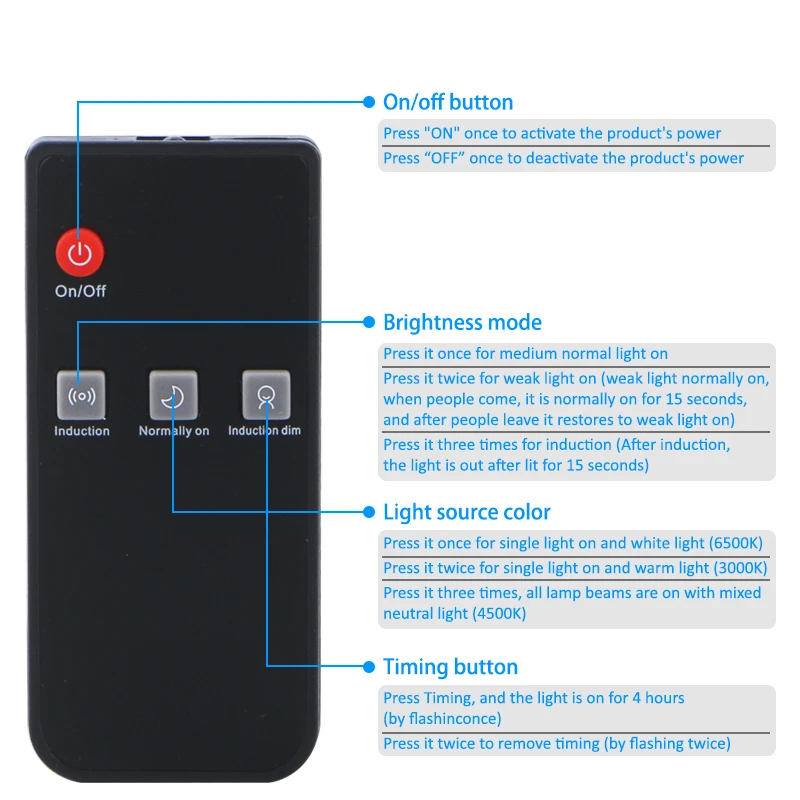 On/Off

Induction

Normally on

Induction dim

On/off button

Press "ON" once to activate the product's power

Press “OFF” once to deactivate the product's power

Brightness mode

Press it once for medium normal light on

Press it twice for weak light on (weak light normally on, when people come, it is normally on for 15 seconds, and after people leave it restores to weak light on)

Press it three times for induction (After induction, the light is out after lit for 15 seconds)

Light source color

Press it once for single light on and white light (6500K)

Press it twice for single light on and warm light (3000K)

Press it three times, all lamp beams are on with mixed neutral light (4500K)

Timing button

Press Timing, and the light is on for 4 hours (by flashinconce)

Press it twice to remove timing (by flashing twice)