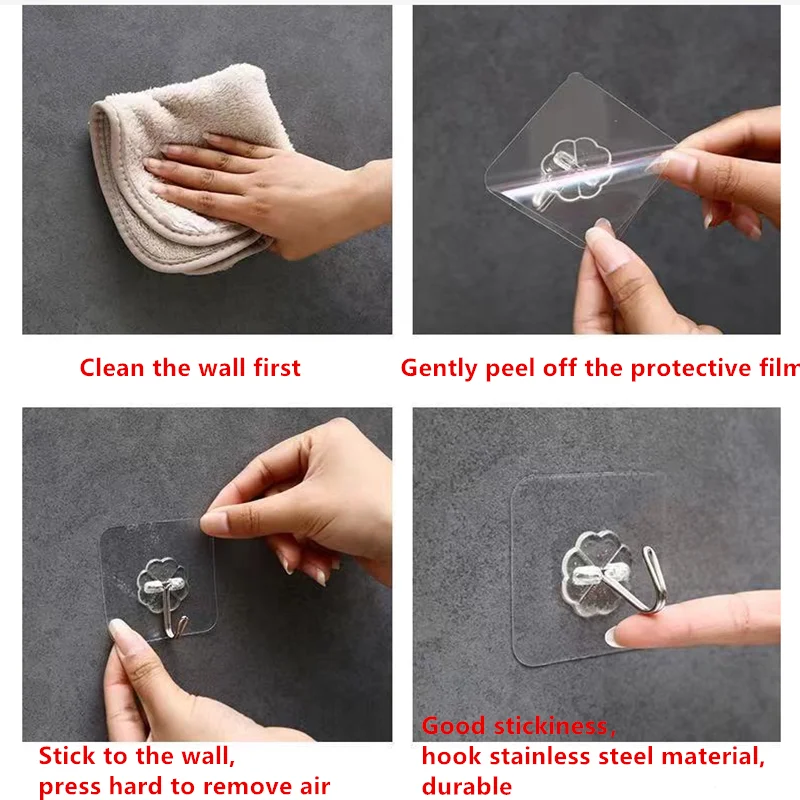 Clean the wall first

Gently peel off the protective film

Stick to the wall,
press hard to remove air

Good stickiness,
hook stainless steel material,
durable