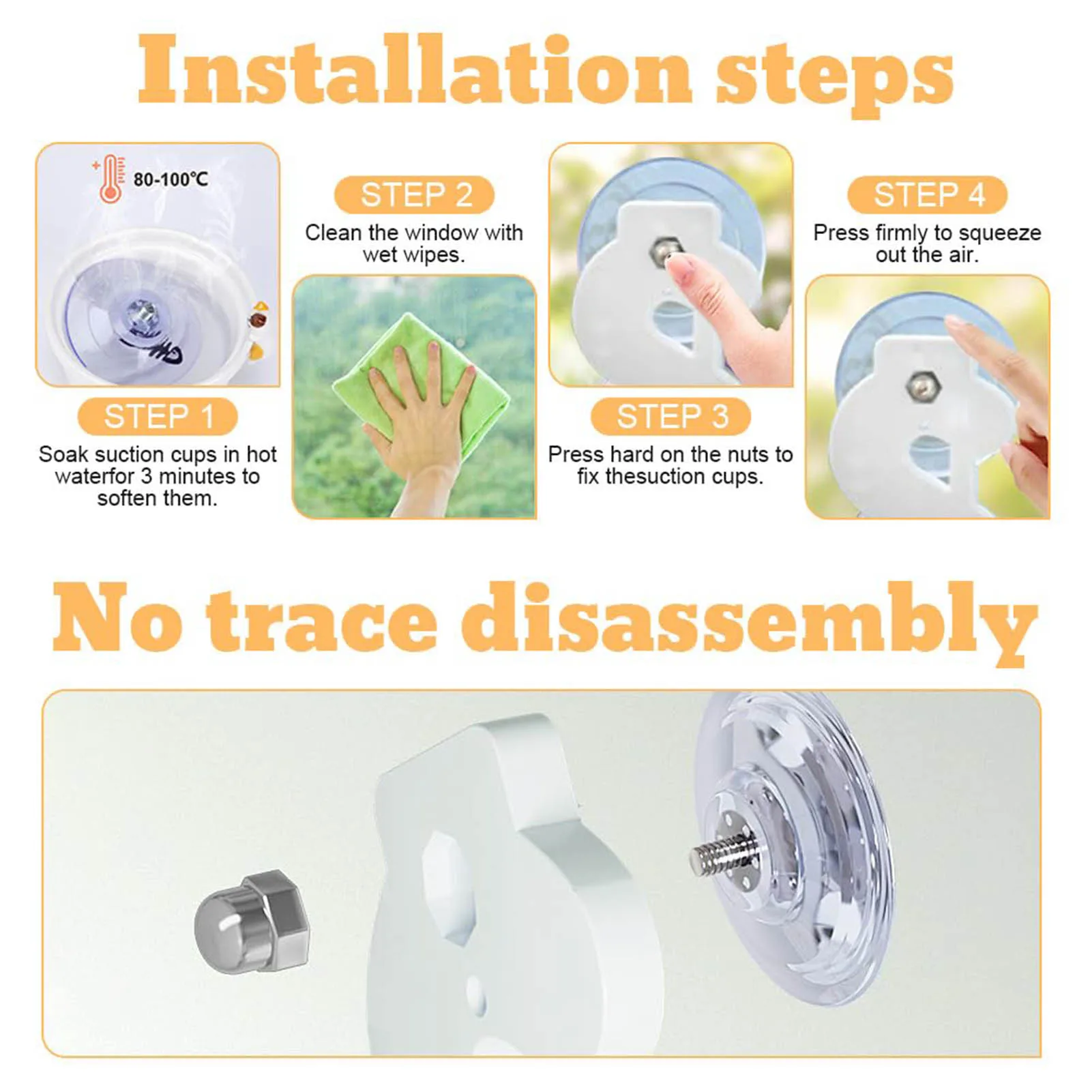 Installation steps

80-100℃

STEP 1
Soak suction cups in hot waterfor 3 minutes to soften them.

STEP 2
Clean the window with wet wipes.

STEP 3
Press hard on the nuts to fix thesuction cups.

STEP 4
Press firmly to squeeze out the air.

No trace disassembly