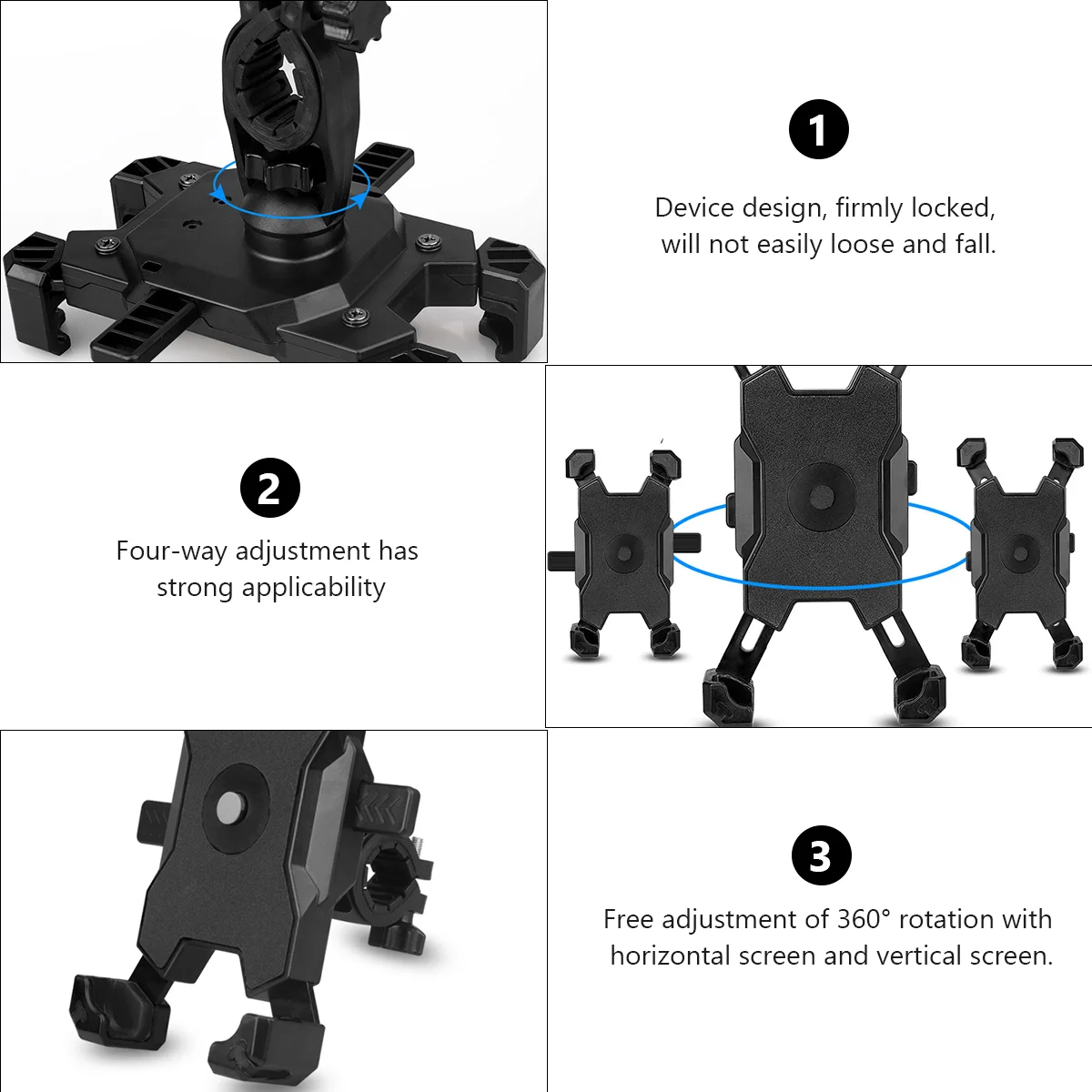 1

Device design, firmly locked, will not easily loose and fall.

2

Four-way adjustment has strong applicability

3

Free adjustment of 360° rotation with horizontal screen and vertical screen.