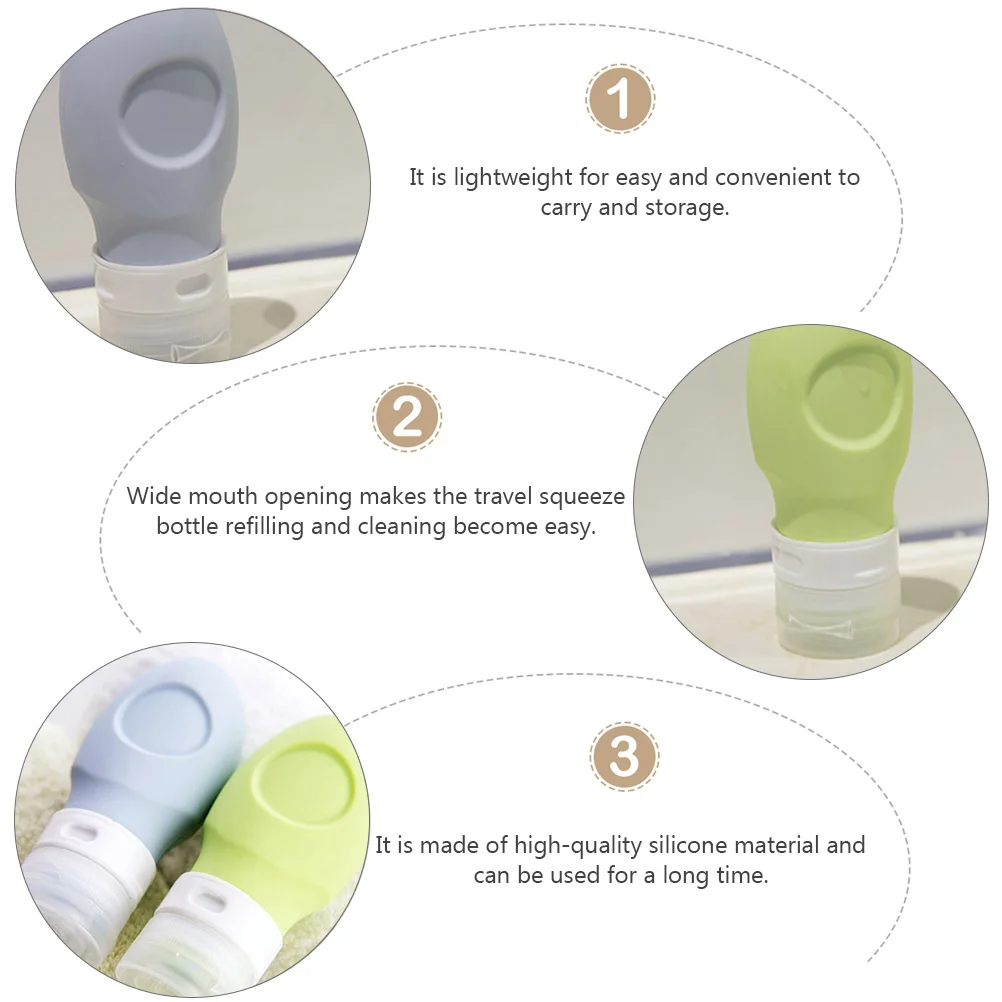 1

It is lightweight for easy and convenient to carry and storage.

2

Wide mouth opening makes the travel squeeze bottle refilling and cleaning become easy.

3

It is made of high-quality silicone material and can be used for a long time.