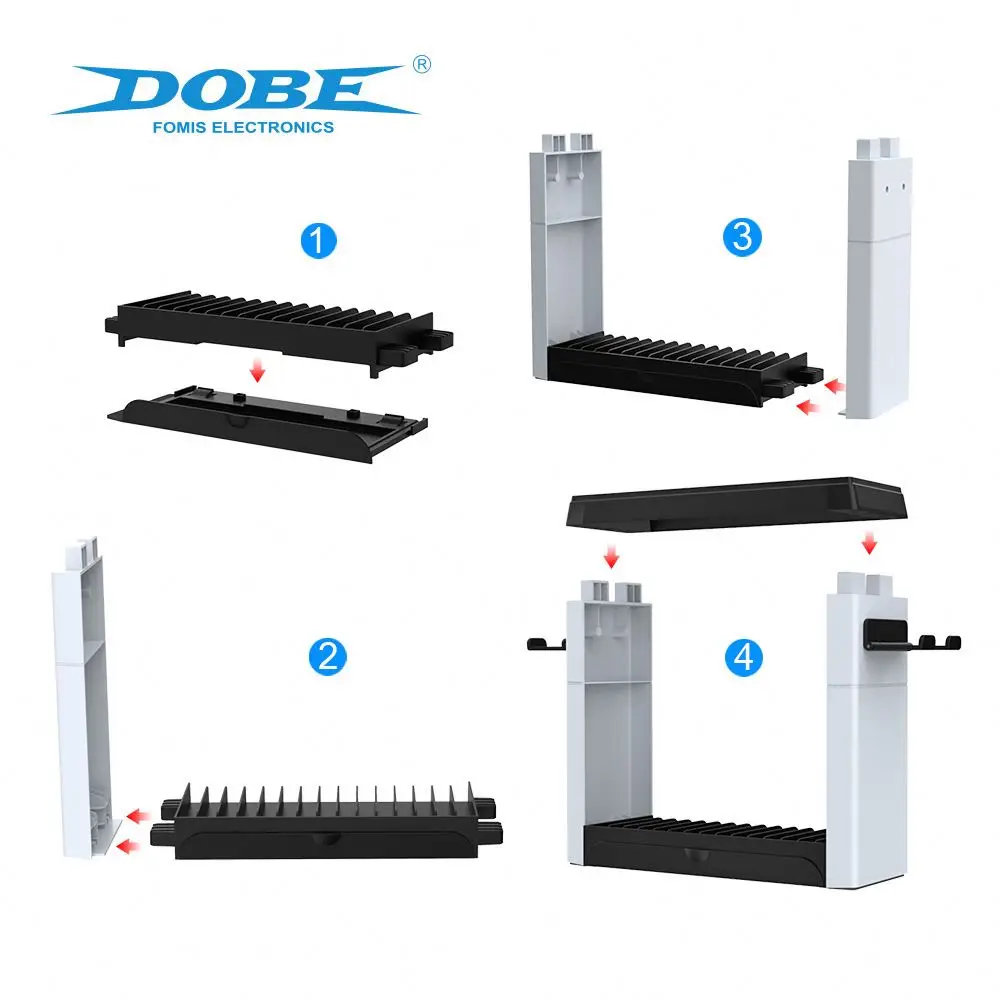 DOBE®
FOMIS ELECTRONICS

1

3

2

4