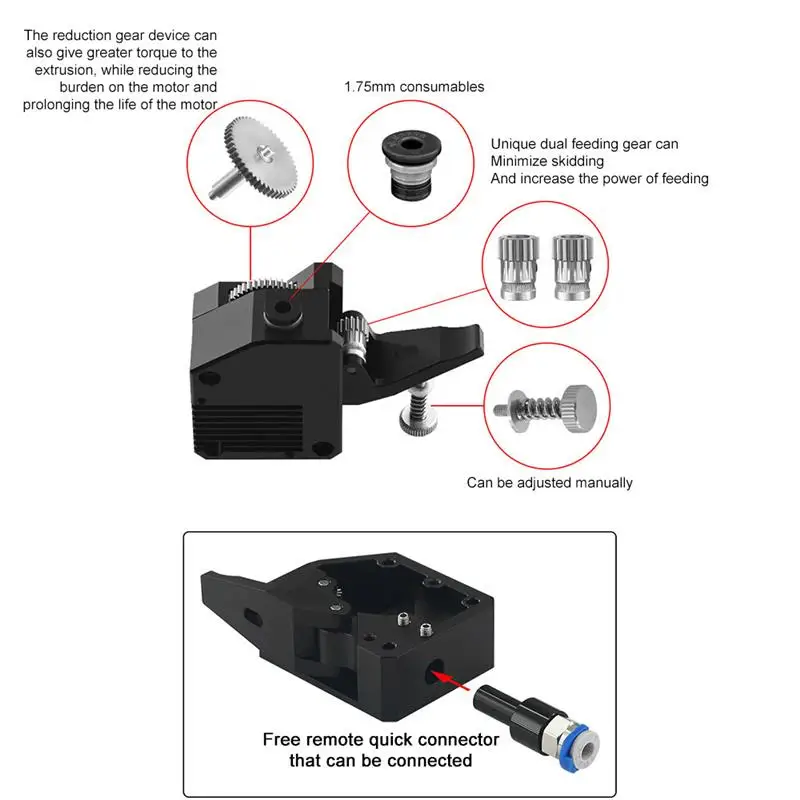 The reduction gear device can also give greater torque to the extrusion, while reducing the burden on the motor and prolonging the life of the motor

1.75mm consumables

Unique dual feeding gear can
Minimize skidding
And increase the power of feeding

Can be adjusted manually

Free remote quick connector that can be connected