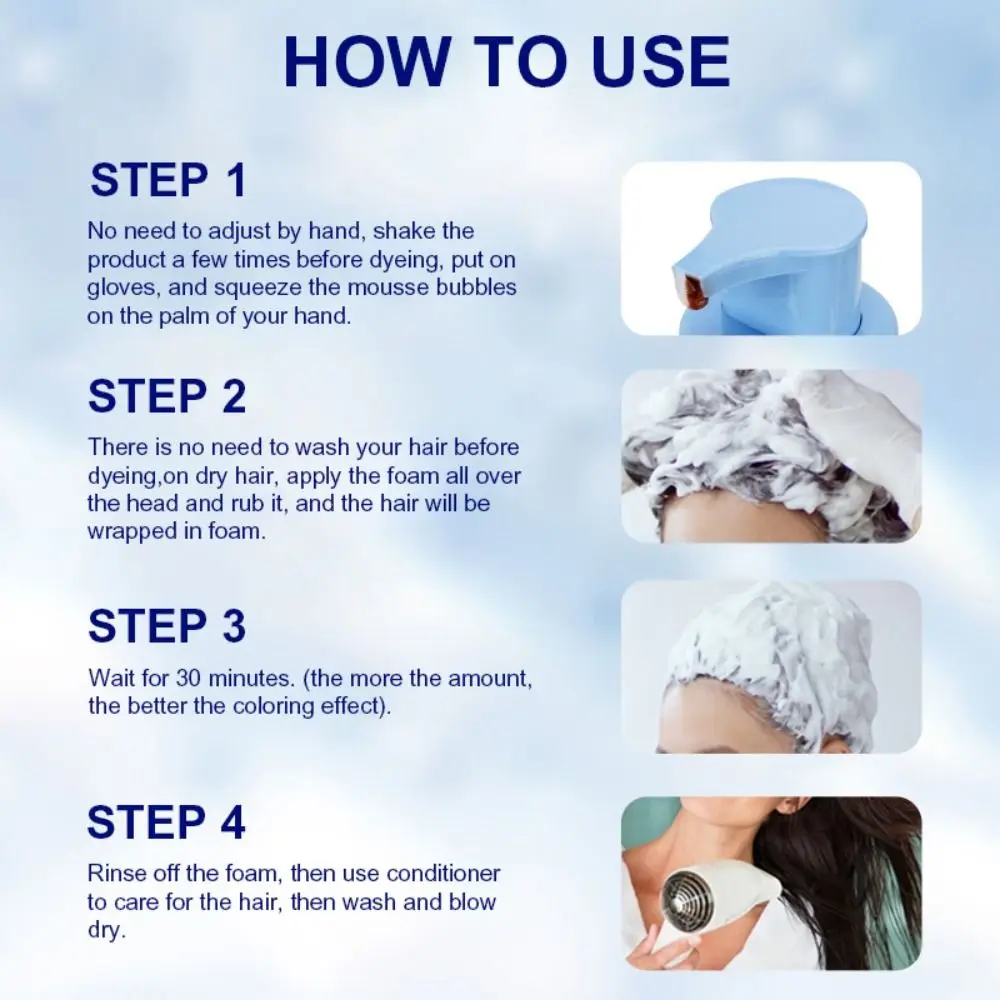 HOW TO USE

STEP 1

No need to adjust by hand, shake the product a few times before dyeing, put on gloves, and squeeze the mousse bubbles on the palm of your hand.

STEP 2

There is no need to wash your hair before dyeing,on dry hair, apply the foam all over the head and rub it, and the hair will be wrapped in foam.

STEP 3

Wait for 30 minutes. (the more the amount, the better the coloring effect).

STEP 4

Rinse off the foam, then use conditioner to care for the hair, then wash and blow dry.