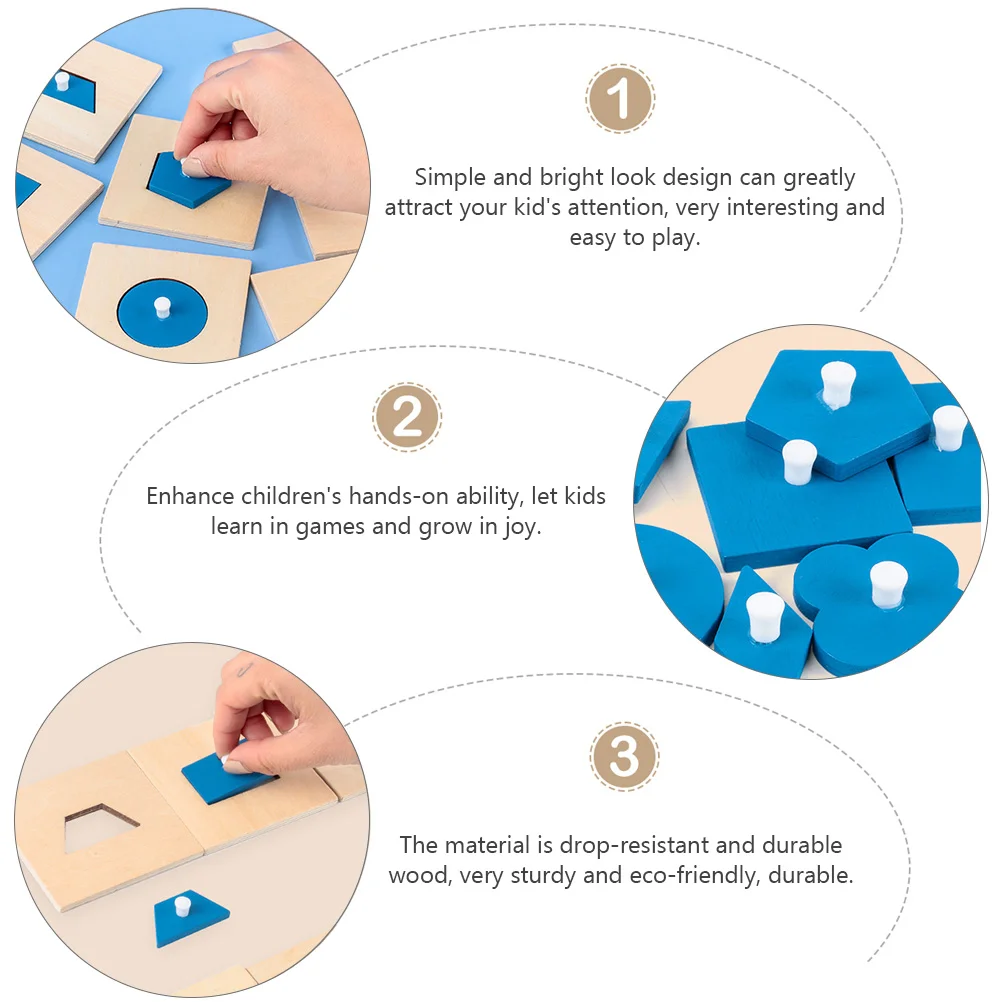 1

Simple and bright look design can greatly attract your kid's attention, very interesting and easy to play.

2

Enhance children's hands-on ability, let kids learn in games and grow in joy.

3

The material is drop-resistant and durable wood, very sturdy and eco-friendly, durable.