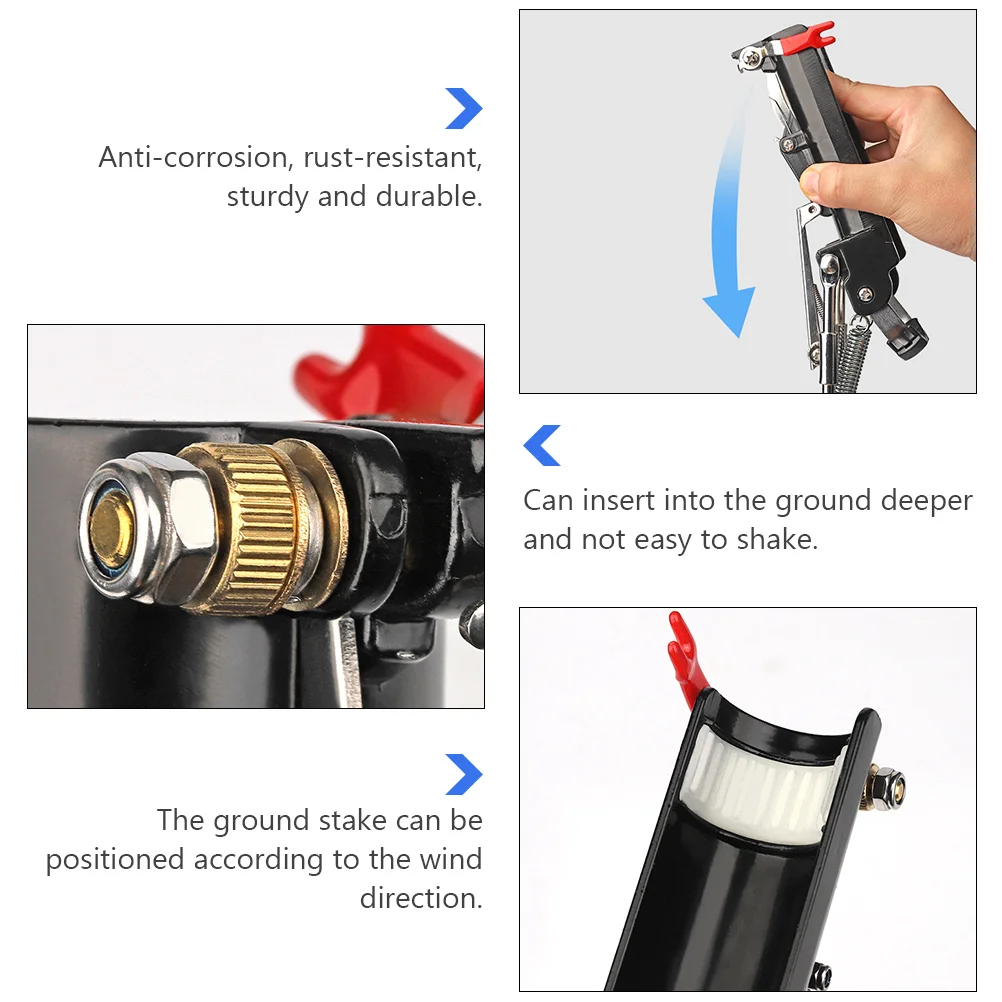 Anti-corrosion, rust-resistant, sturdy and durable.

Can insert into the ground deeper and not easy to shake.

The ground stake can be positioned according to the wind direction.