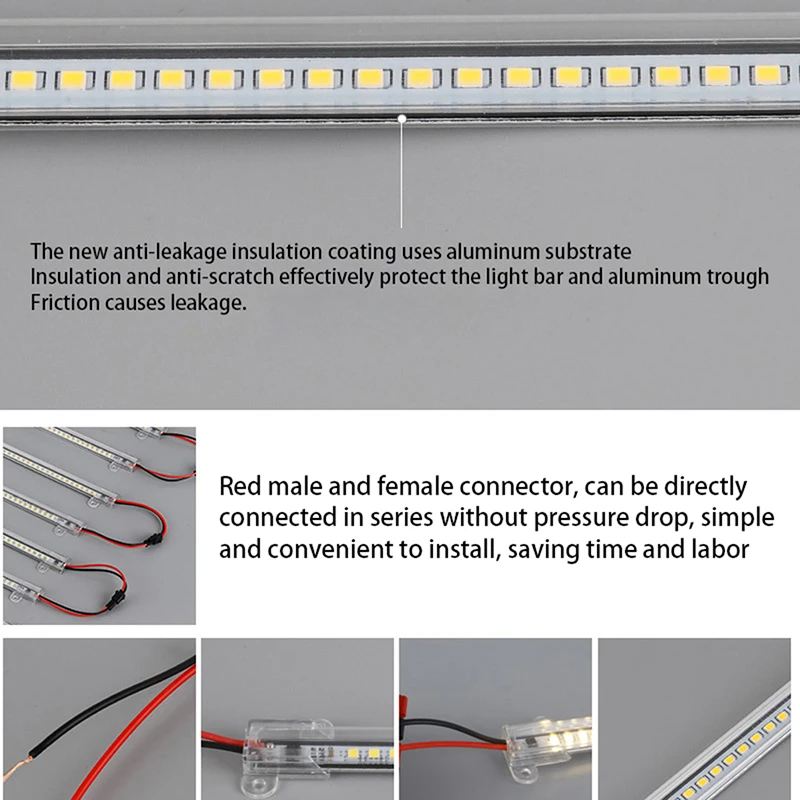 The new anti-leakage insulation coating uses aluminum substrate
Insulation and anti-scratch effectively protect the light bar and aluminum trough
Friction causes leakage.

Red male and female connector, can be directly connected in series without pressure drop, simple and convenient to install, saving time and labor