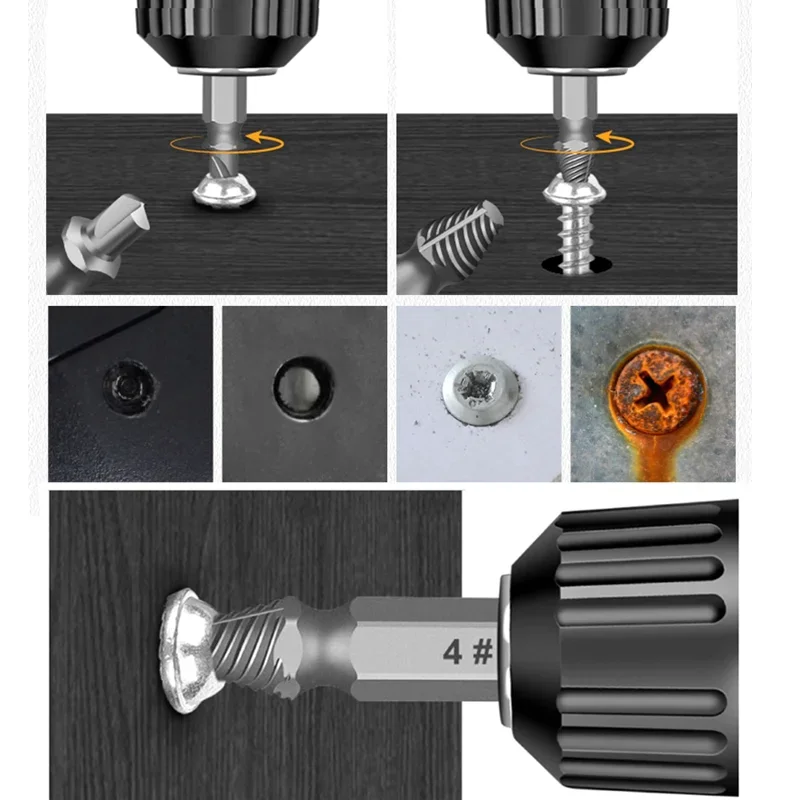 4 #