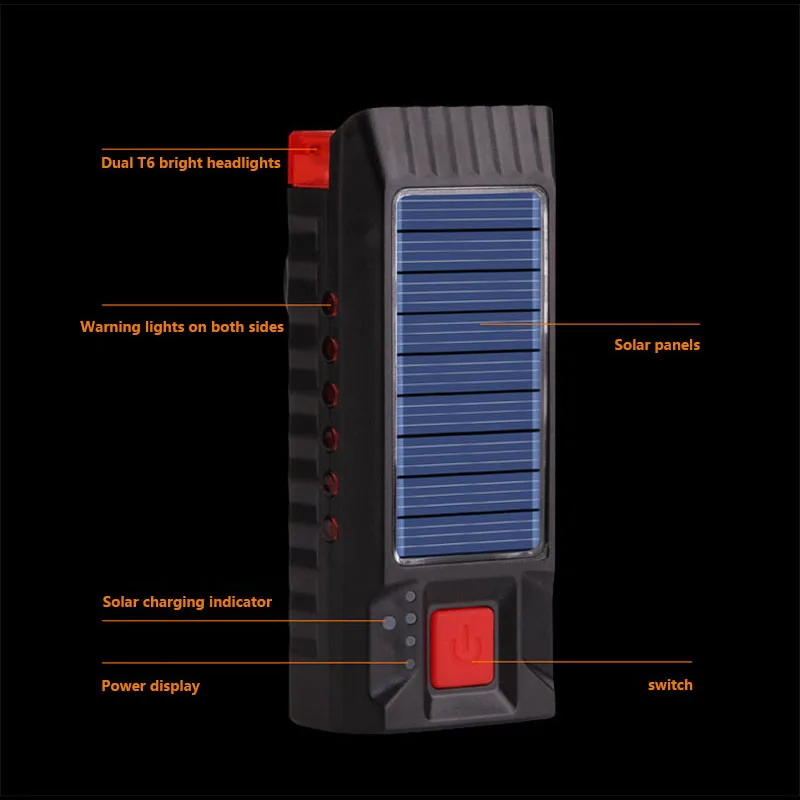 Dual T6 bright headlights

Warning lights on both sides

Solar panels

Solar charging indicator

Power display

switch