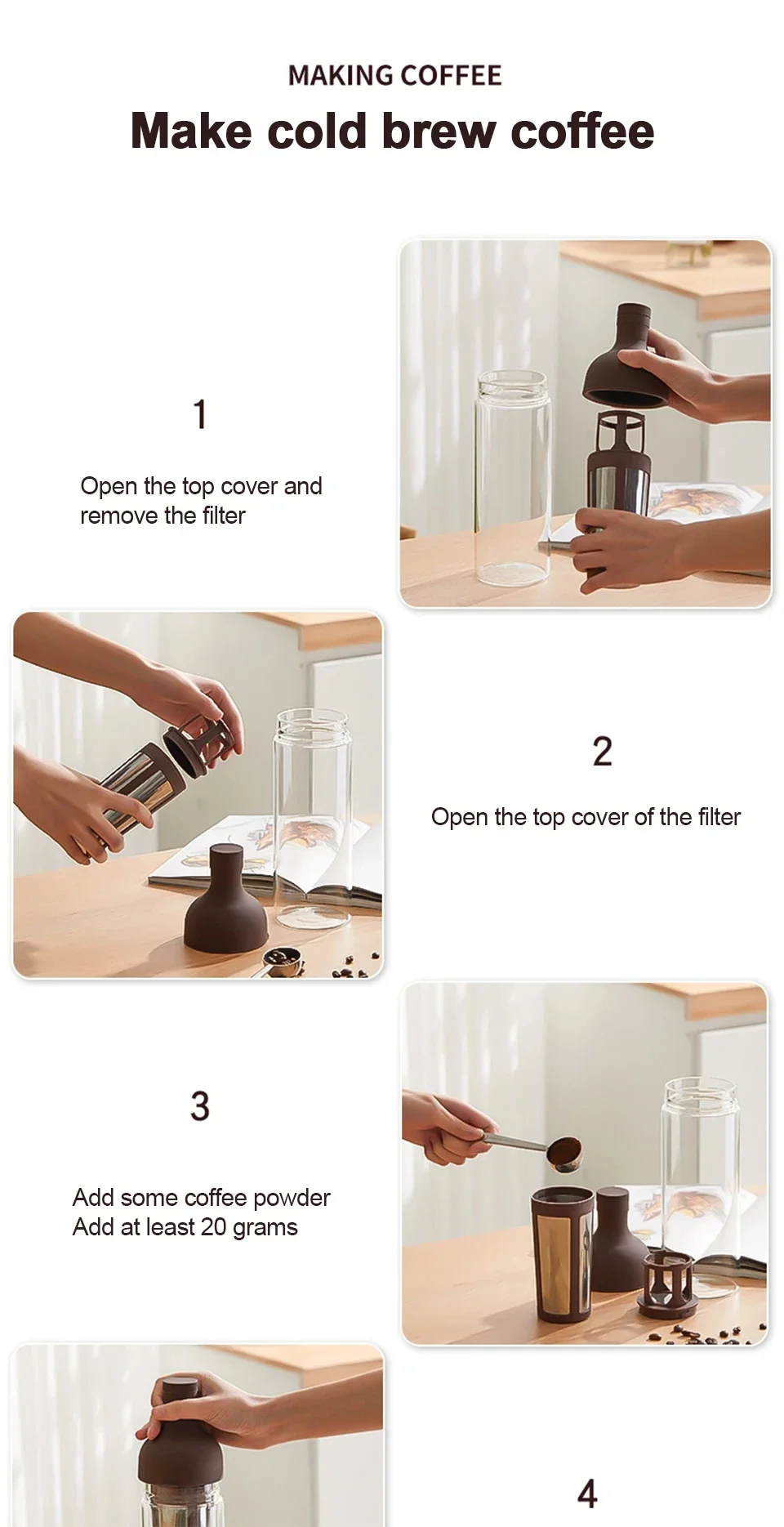 MAKING COFFEE

Make cold brew coffee

1

Open the top cover and remove the filter

2

Open the top cover of the filter

3

Add some coffee powder
Add at least 20 grams

4