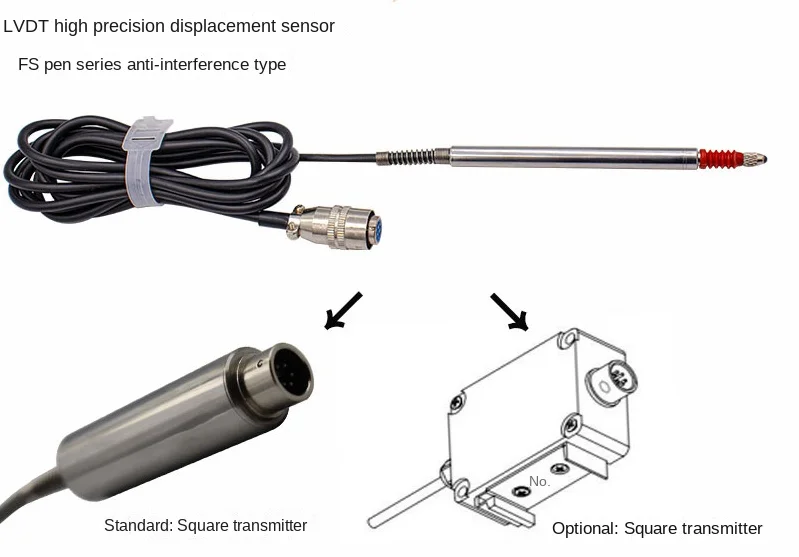 LVDT high precision displacement sensor

FS pen series anti-interference type

No.

Standard: Square transmitter

Optional: Square transmitter