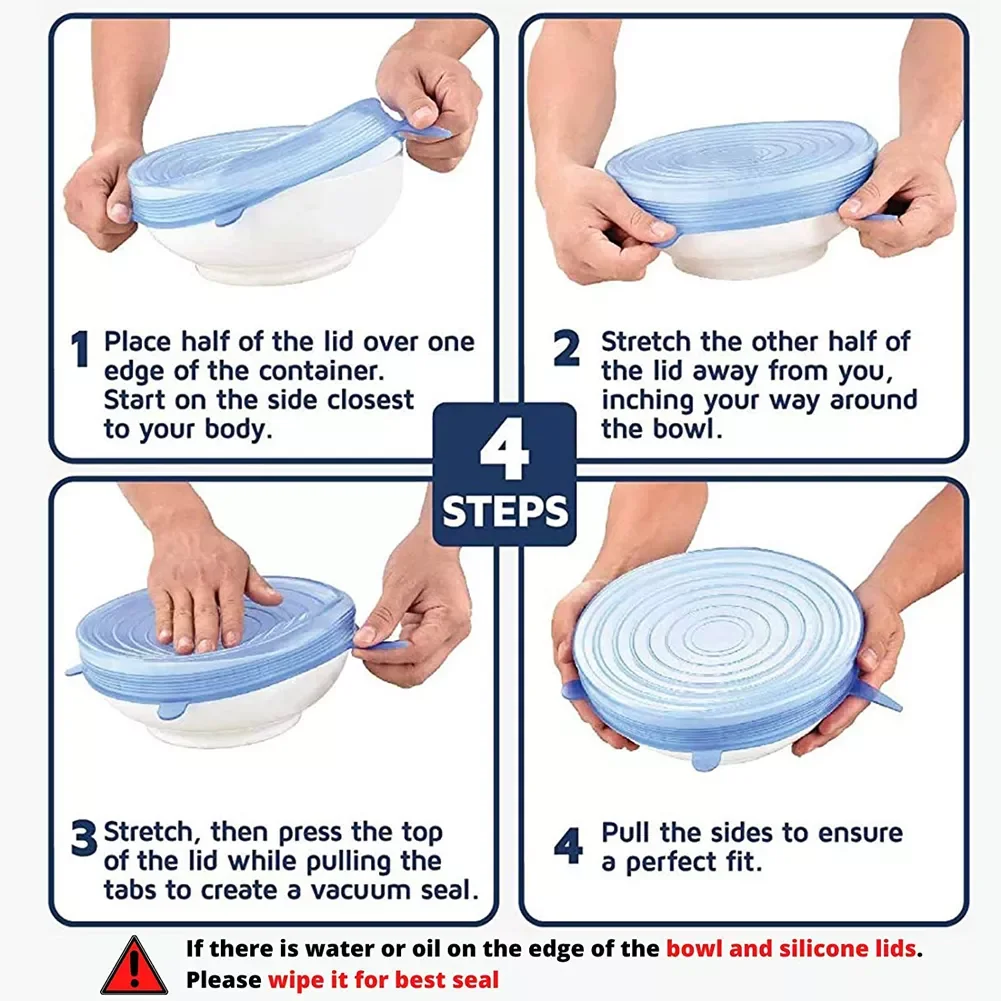 1 Place half of the lid over one edge of the container. Start on the side closest to your body.

2 Stretch the other half of the lid away from you, inching your way around the bowl.

4 STEPS

3 Stretch, then press the top of the lid while pulling the tabs to create a vacuum seal.

4 Pull the sides to ensure a perfect fit.

If there is water or oil on the edge of the bowl and silicone lids. Please wipe it for best seal