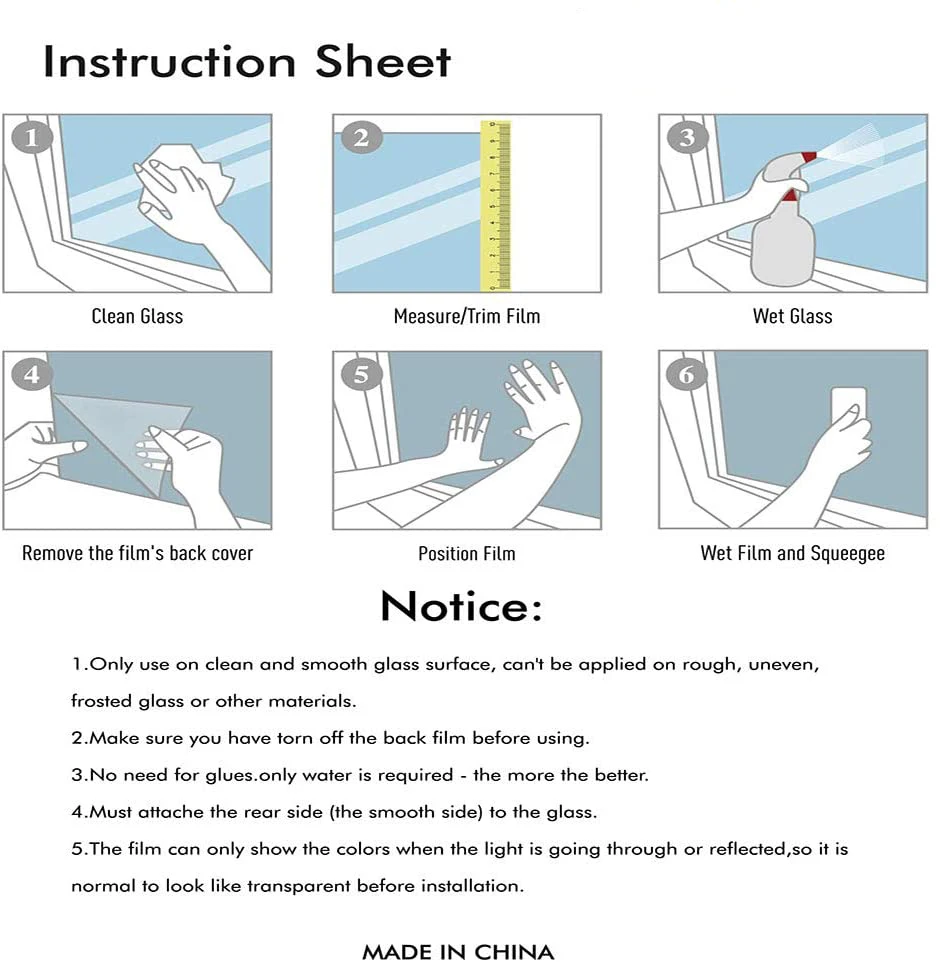 Instruction Sheet

1
Clean Glass

2
Measure/Trim Film

3
Wet Glass

4
Remove the film's back cover

5
Position Film

6
Wet Film and Squeegee

Notice:

1.Only use on clean and smooth glass surface, can't be applied on rough, uneven, frosted glass or other materials.

2.Make sure you have torn off the back film before using.

3.No need for glues.only water is required - the more the better.

4.Must attache the rear side (the smooth side) to the glass.

5.The film can only show the colors when the light is going through or reflected,so it is normal to look like transparent before installation.

MADE IN CHINA